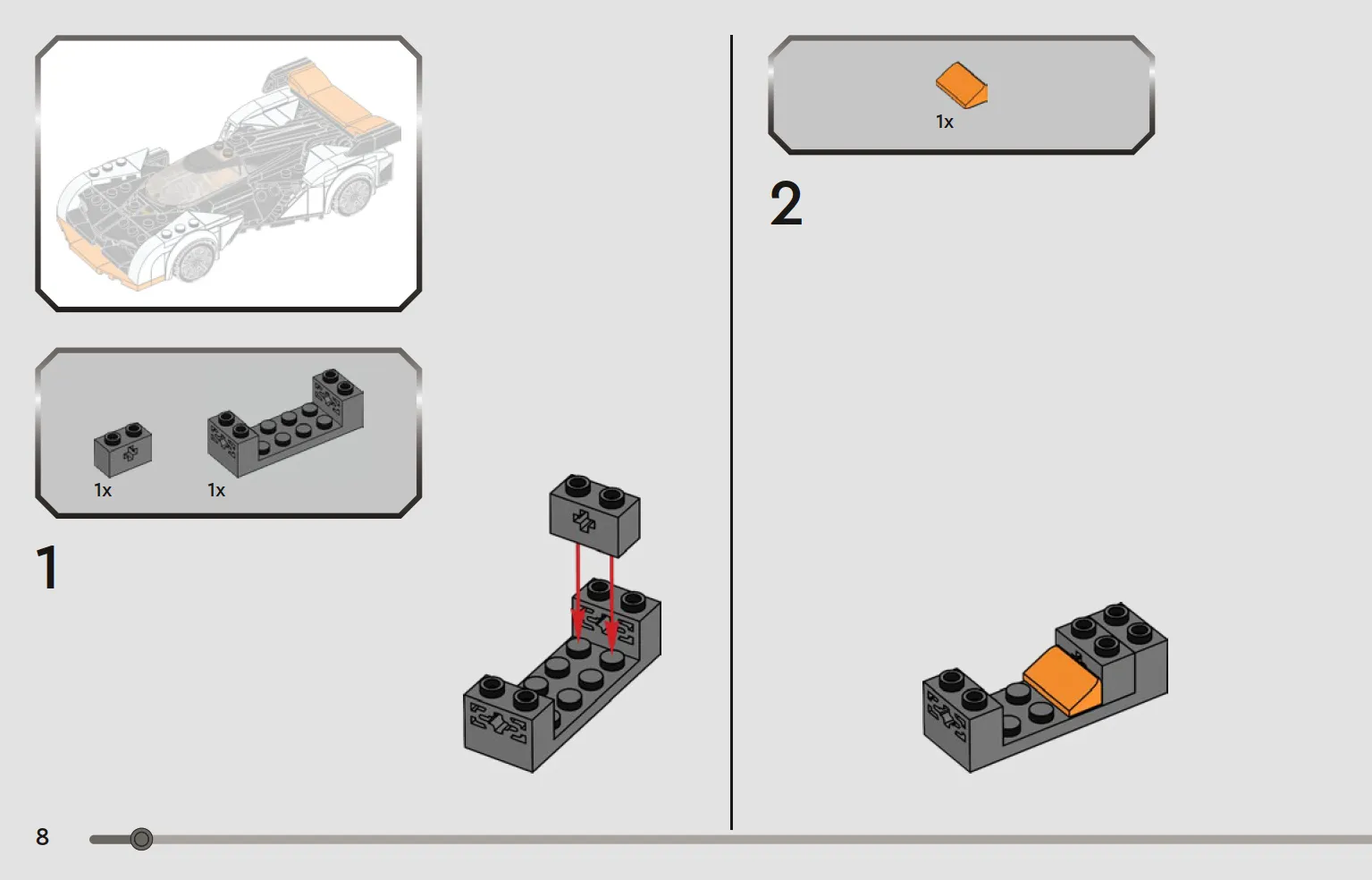 1x 1x

1

1x

2

8