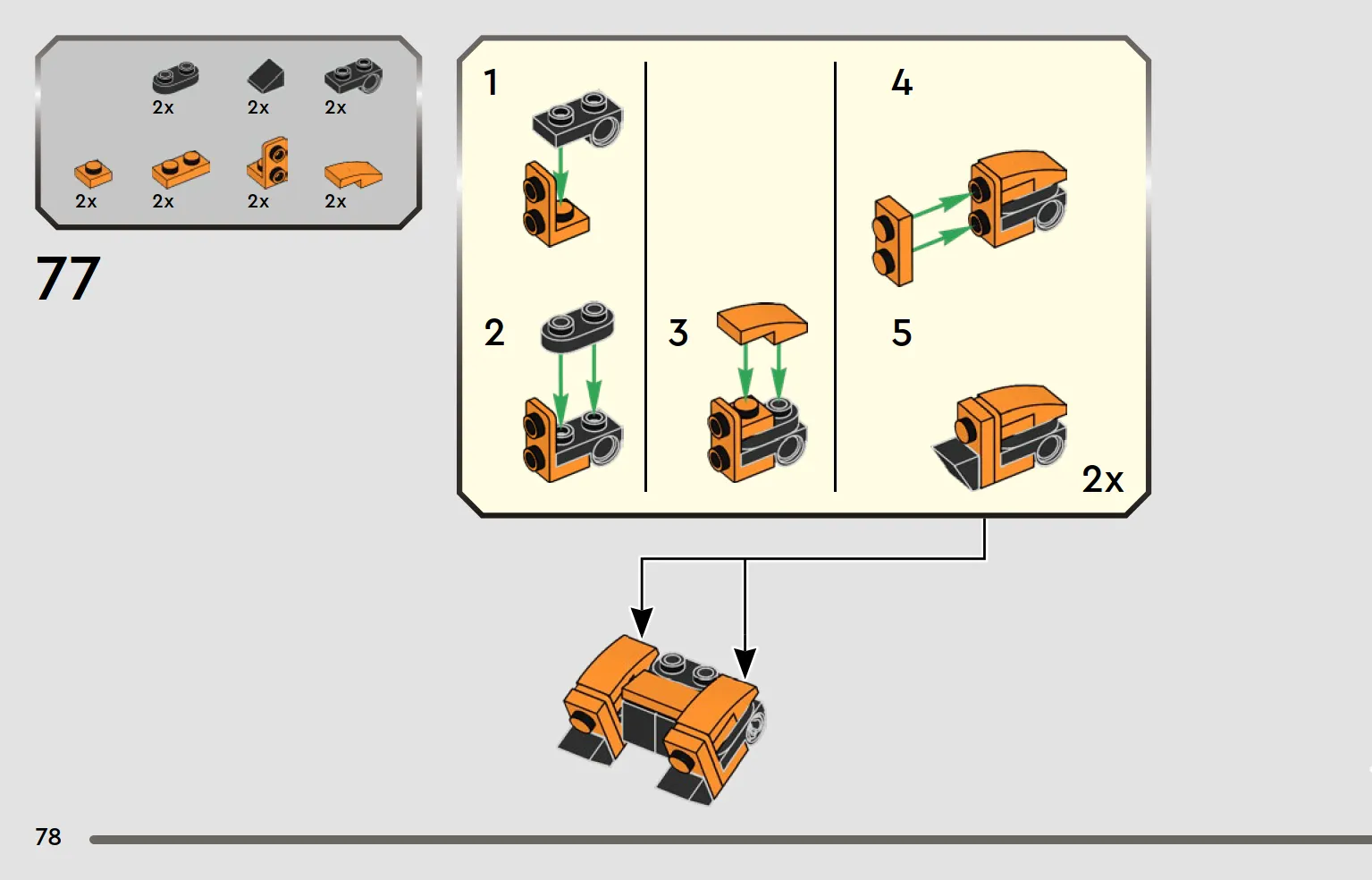 2x
2x
2x
2x
2x
2x
2x

77

1

2

3

4

5

2x

78