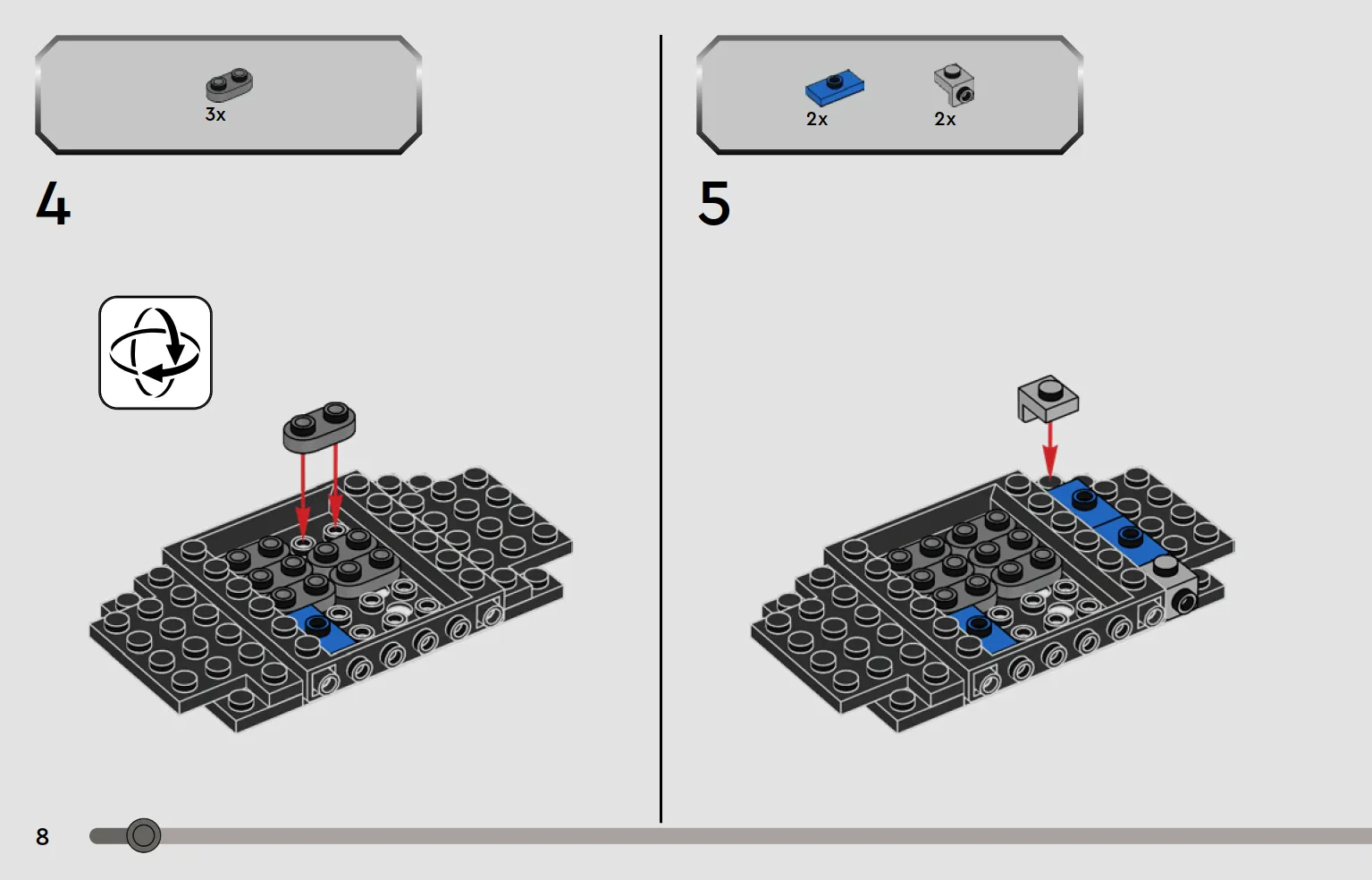 3x

4

2x 2x

5

8