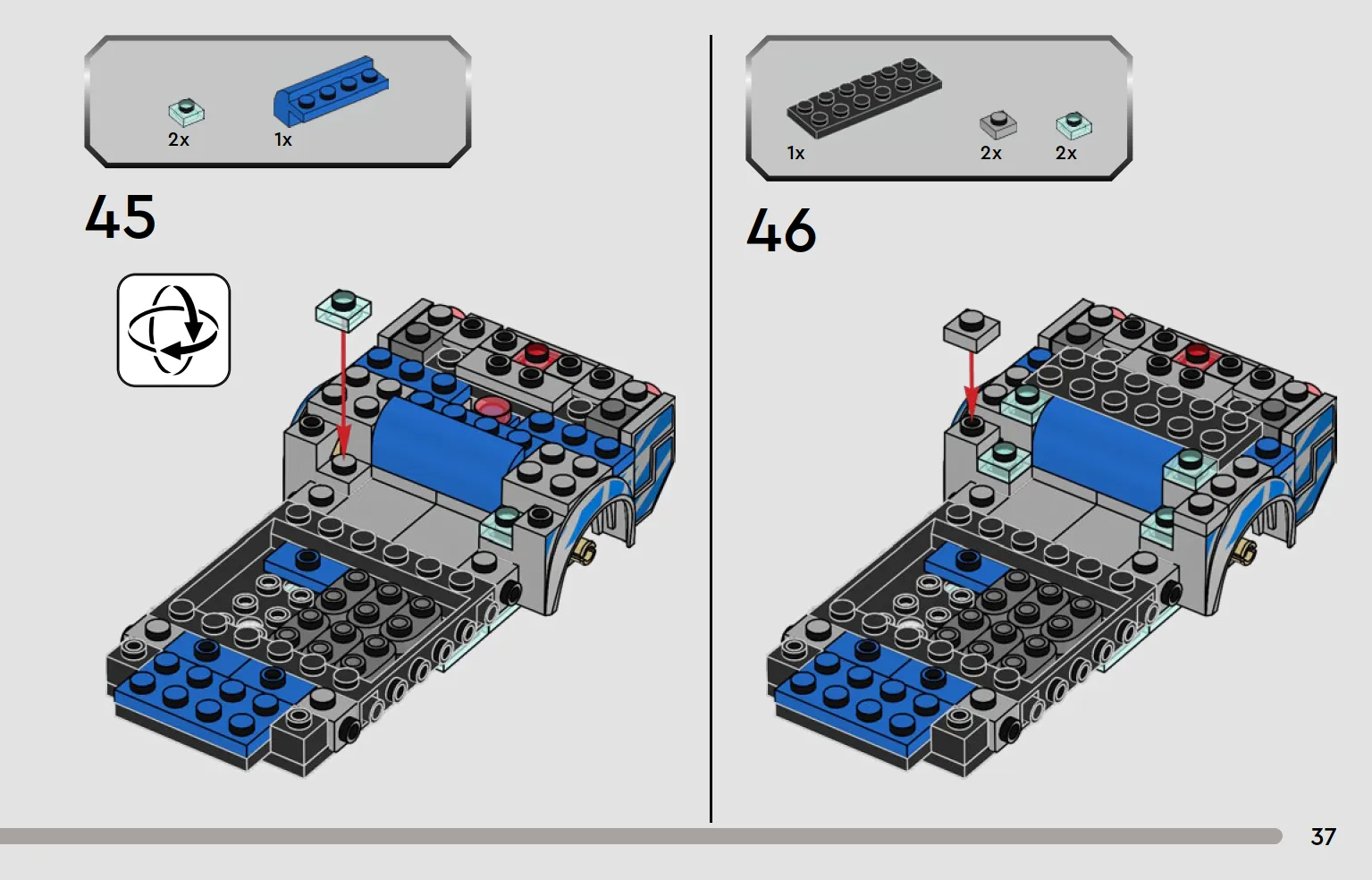 2x 1x

45

1x 2x 2x

46

37