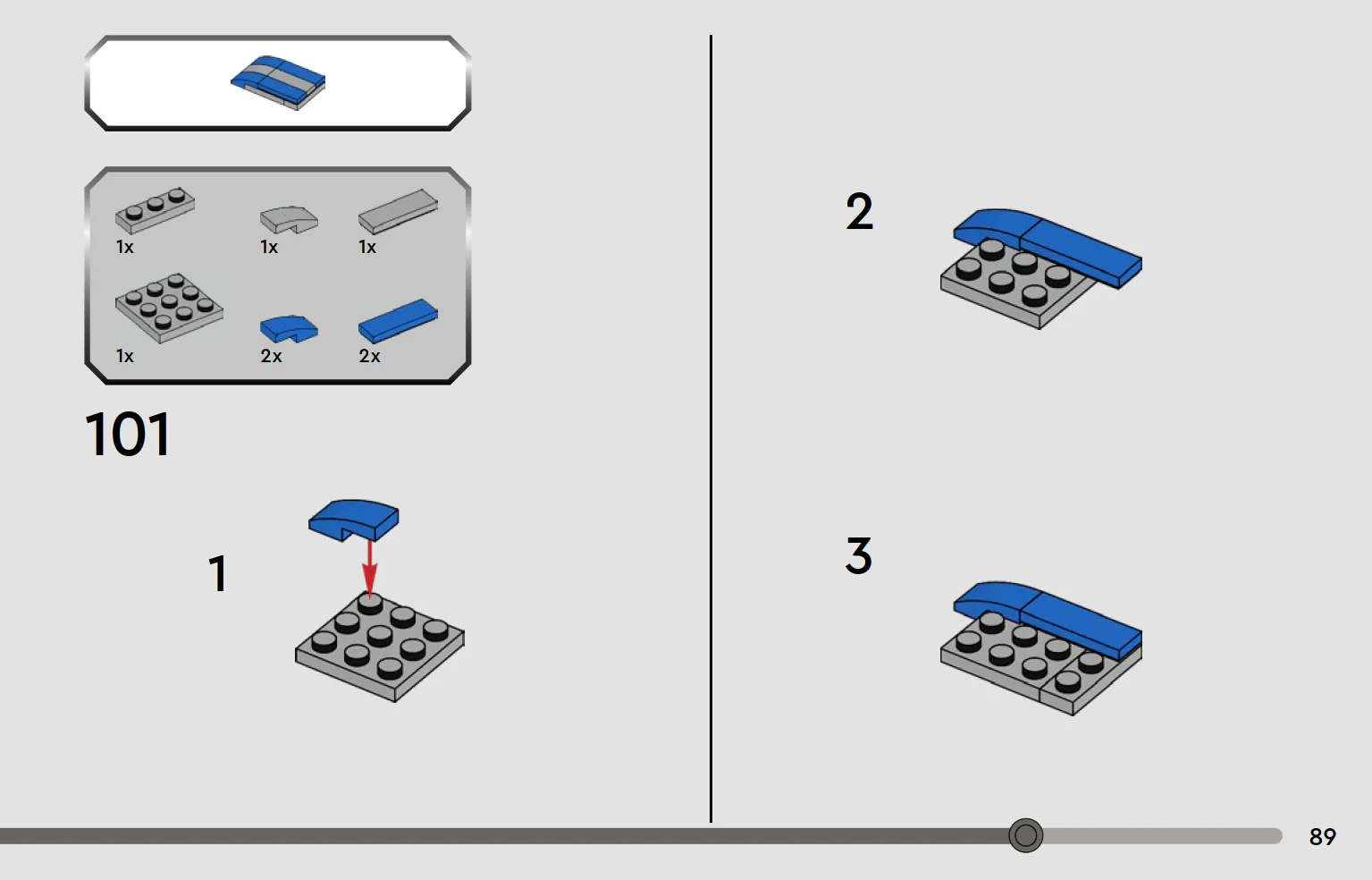 1x 1x 1x

1x 2x 2x

101

1

2

3

89