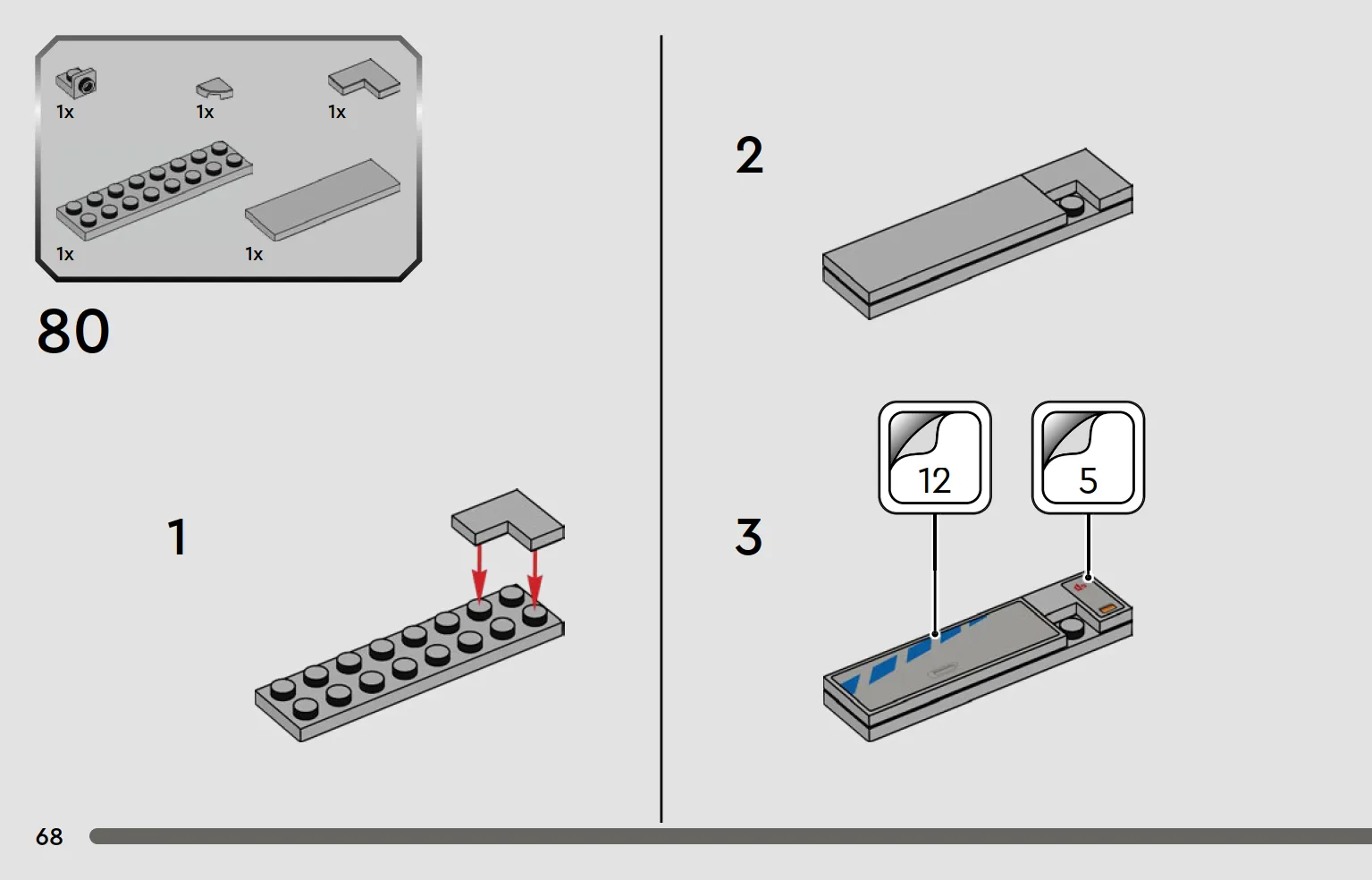 1x
1x
1x
1x
1x

80

1

2

3

12

5

68