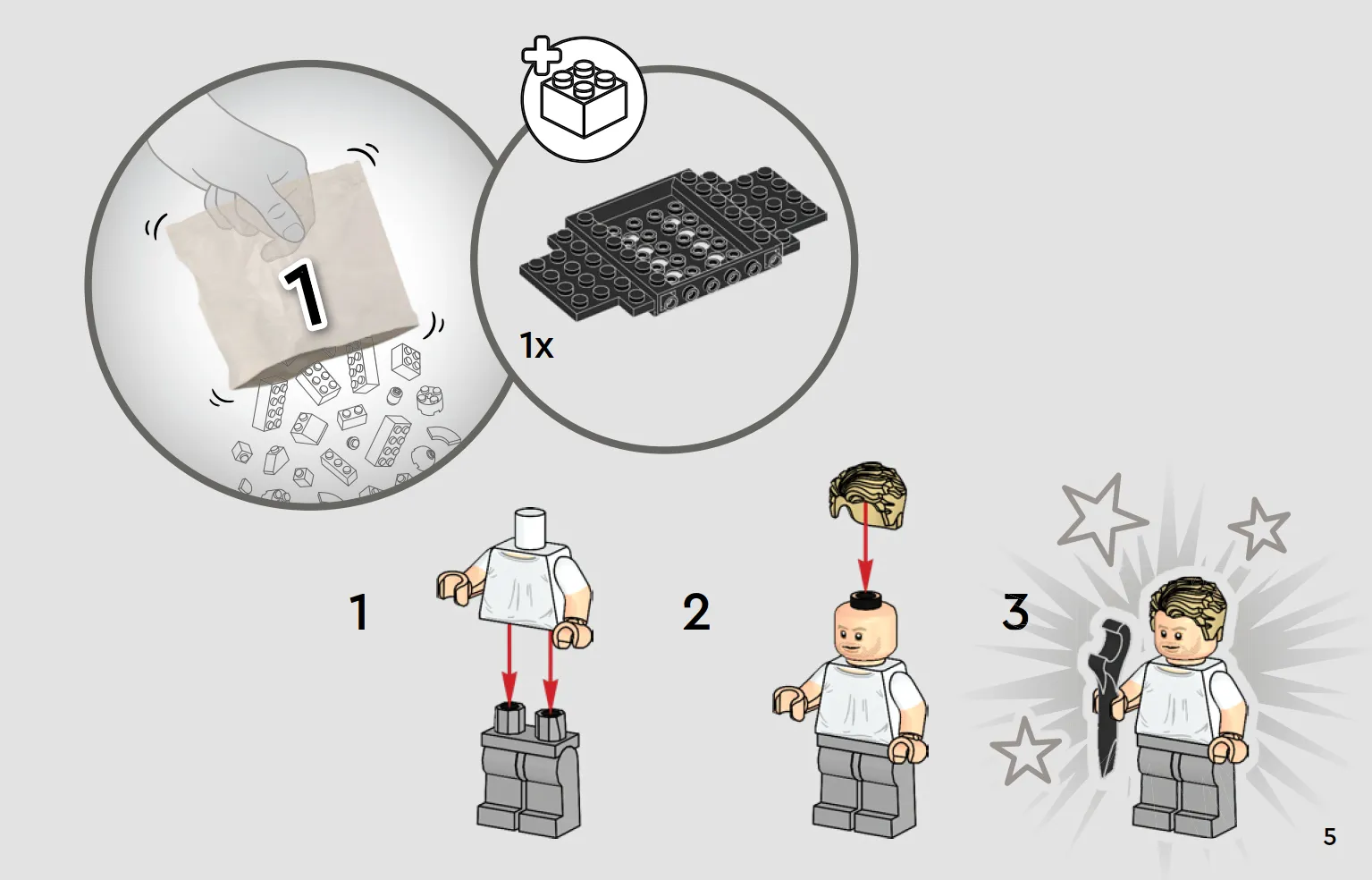 1

1x

1

2

3

5