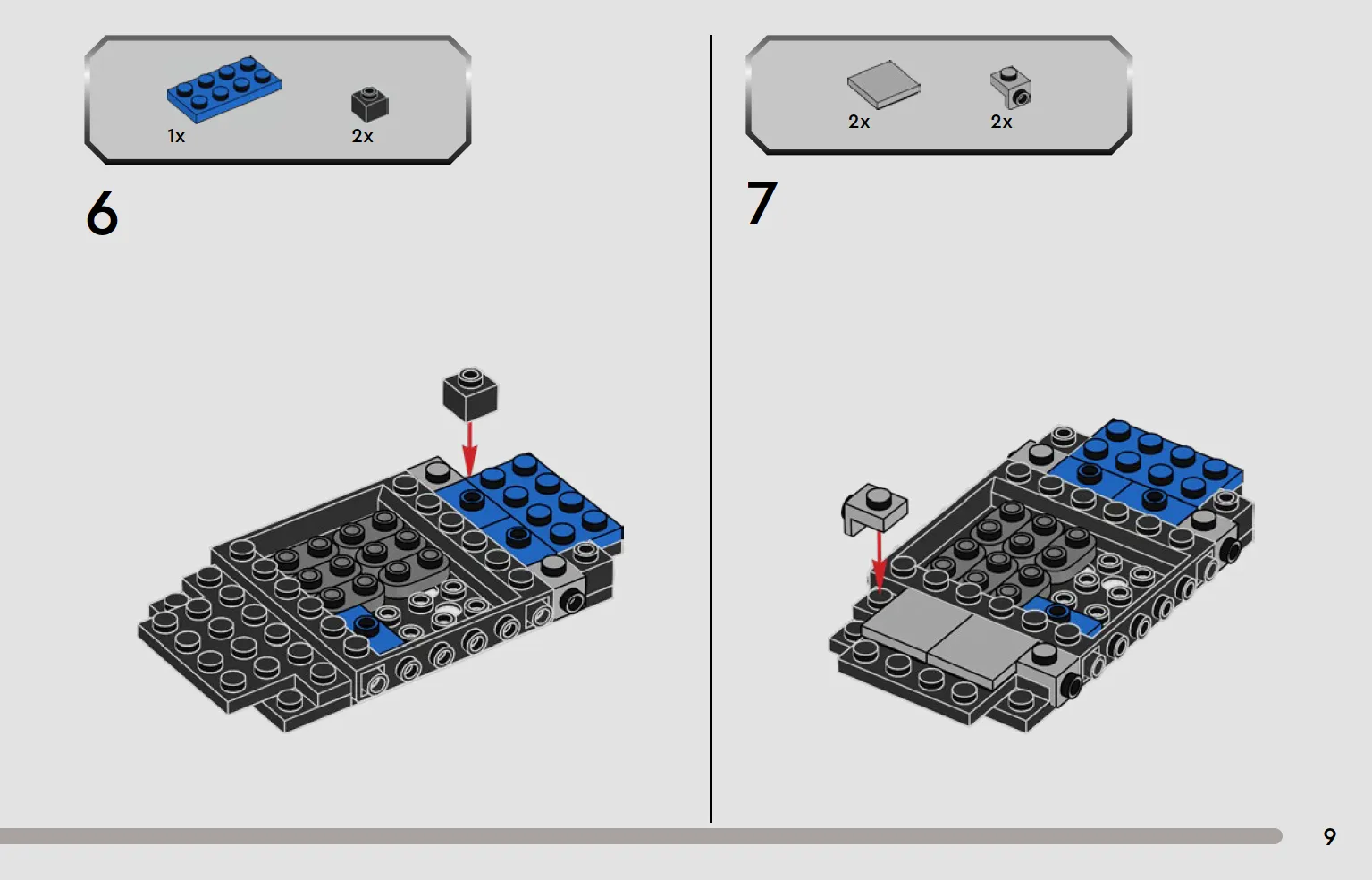 1x
2x

6

2x
2x

7

9