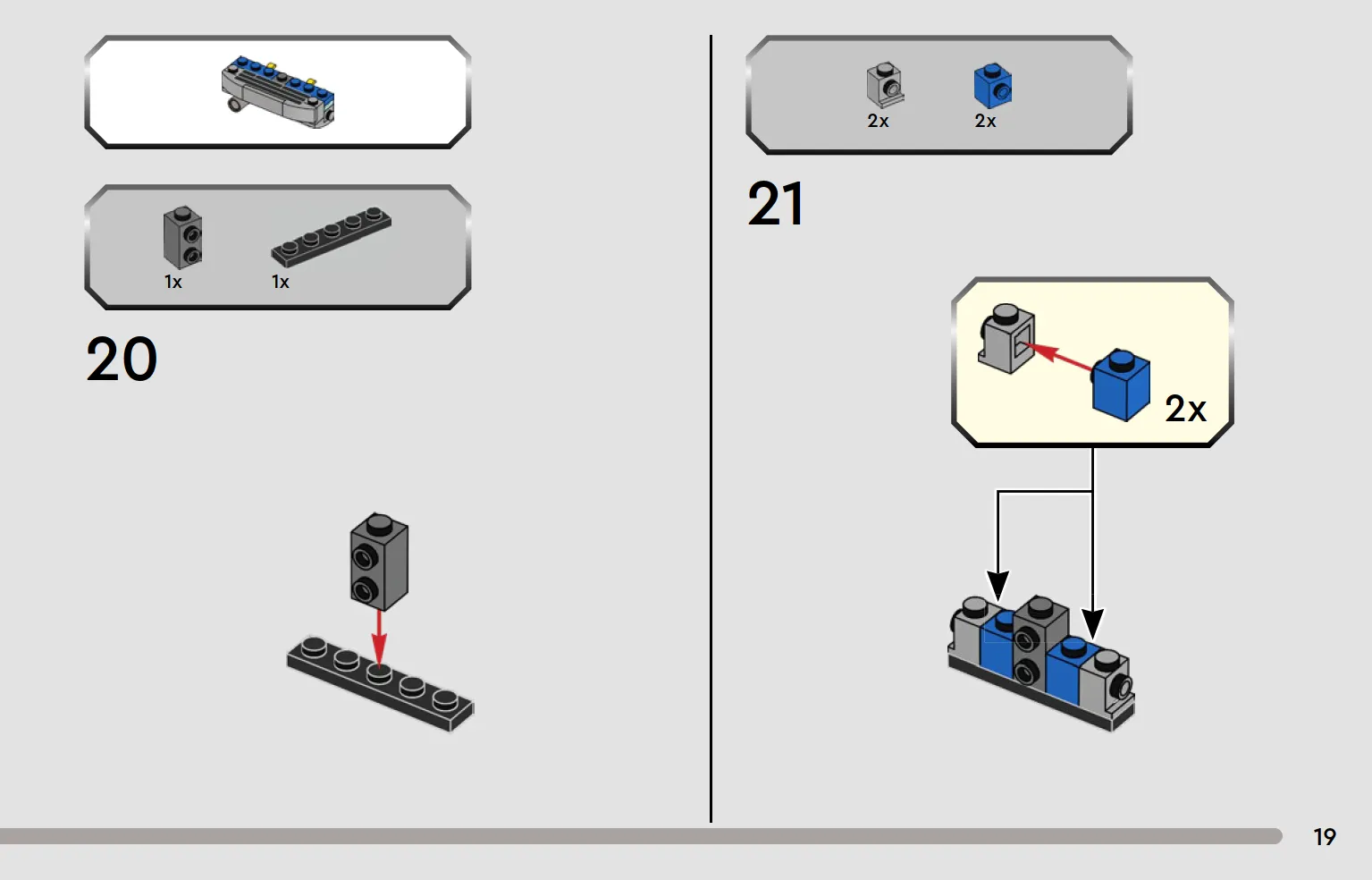 1x 1x

20

2x 2x

21

2x

19