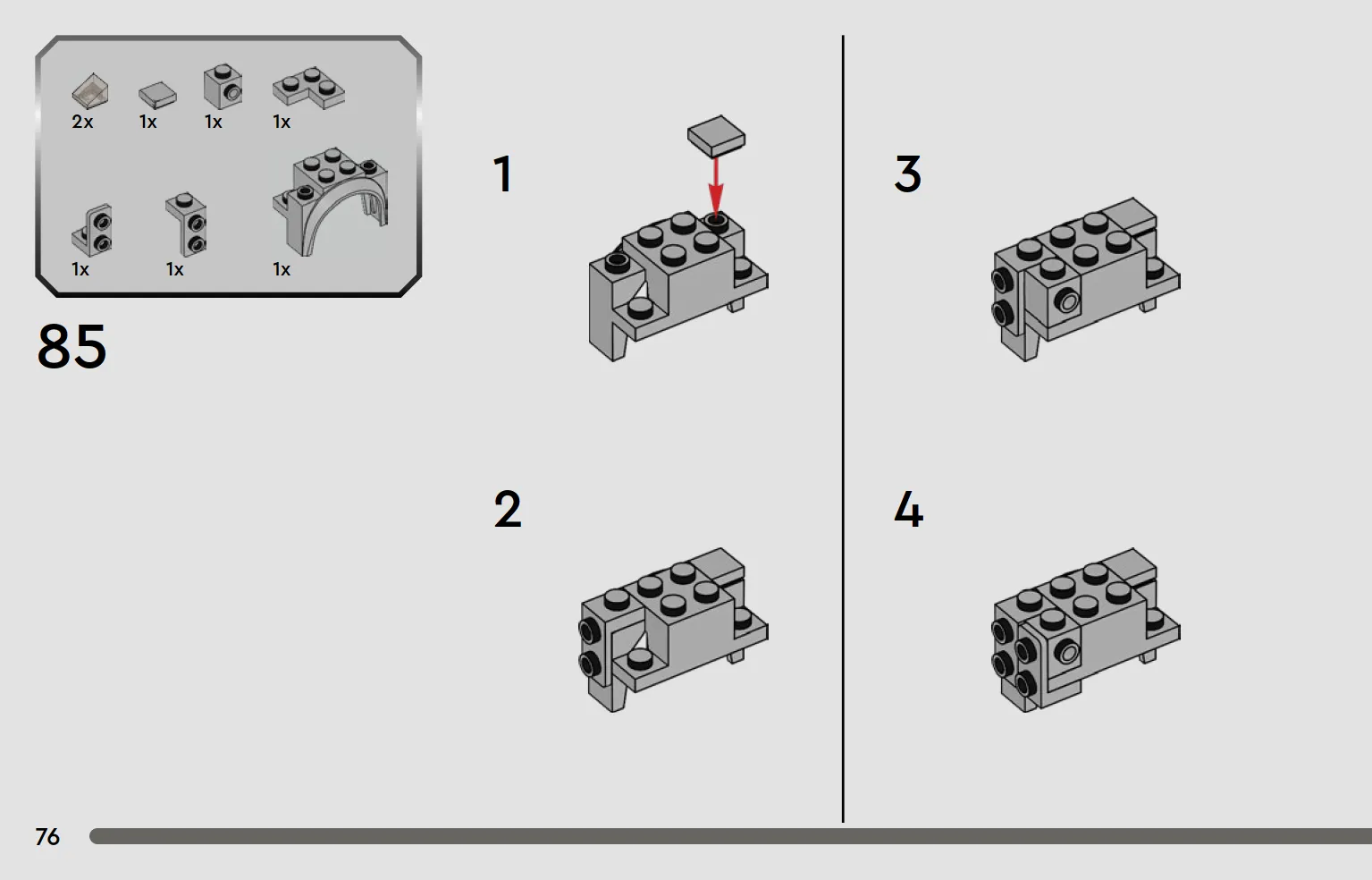 2x 1x 1x 1x

1x 1x 1x

85

1

2

3

4

76