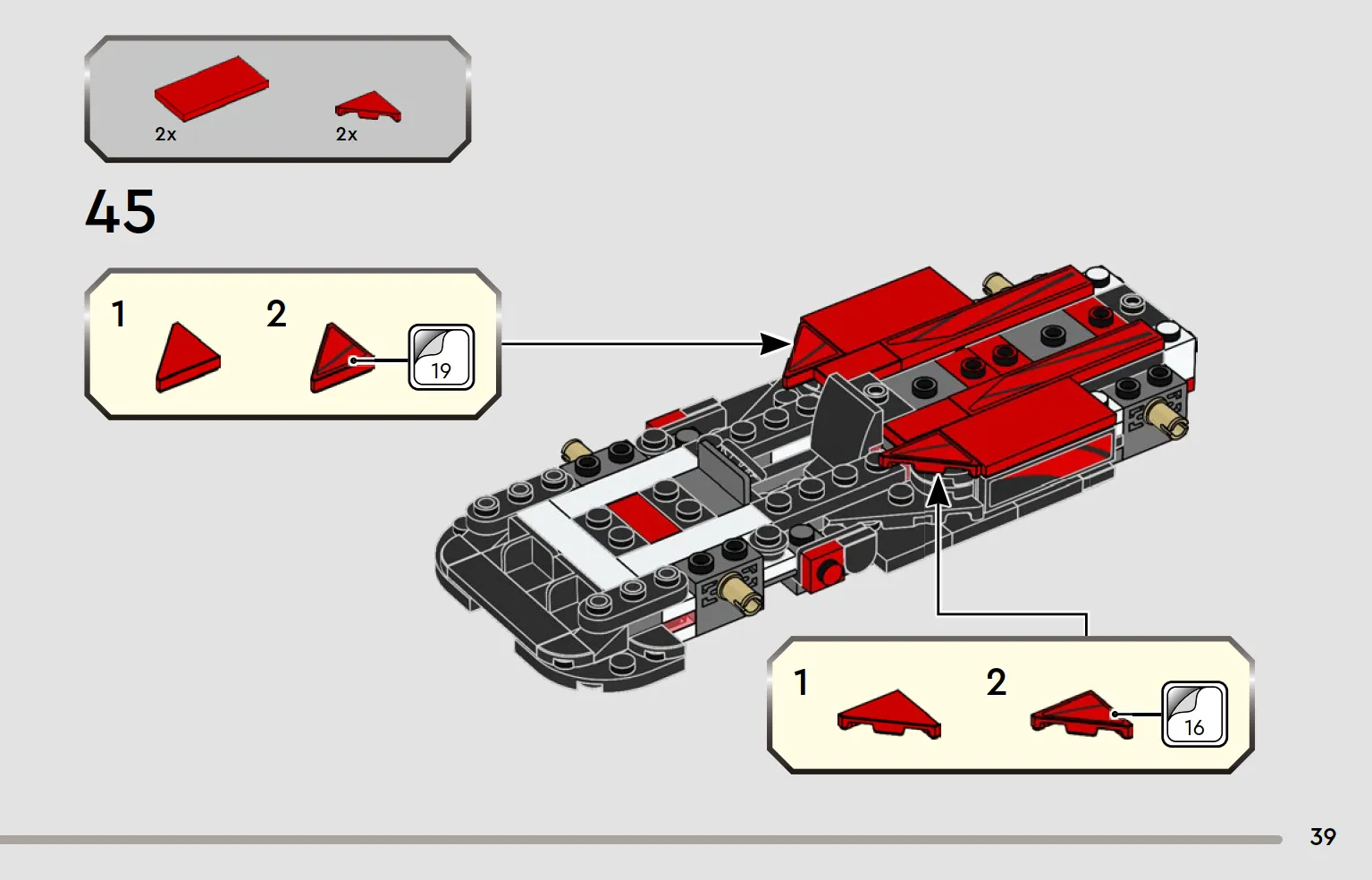 2x

2x

45

1

2

19

1

2

16

39