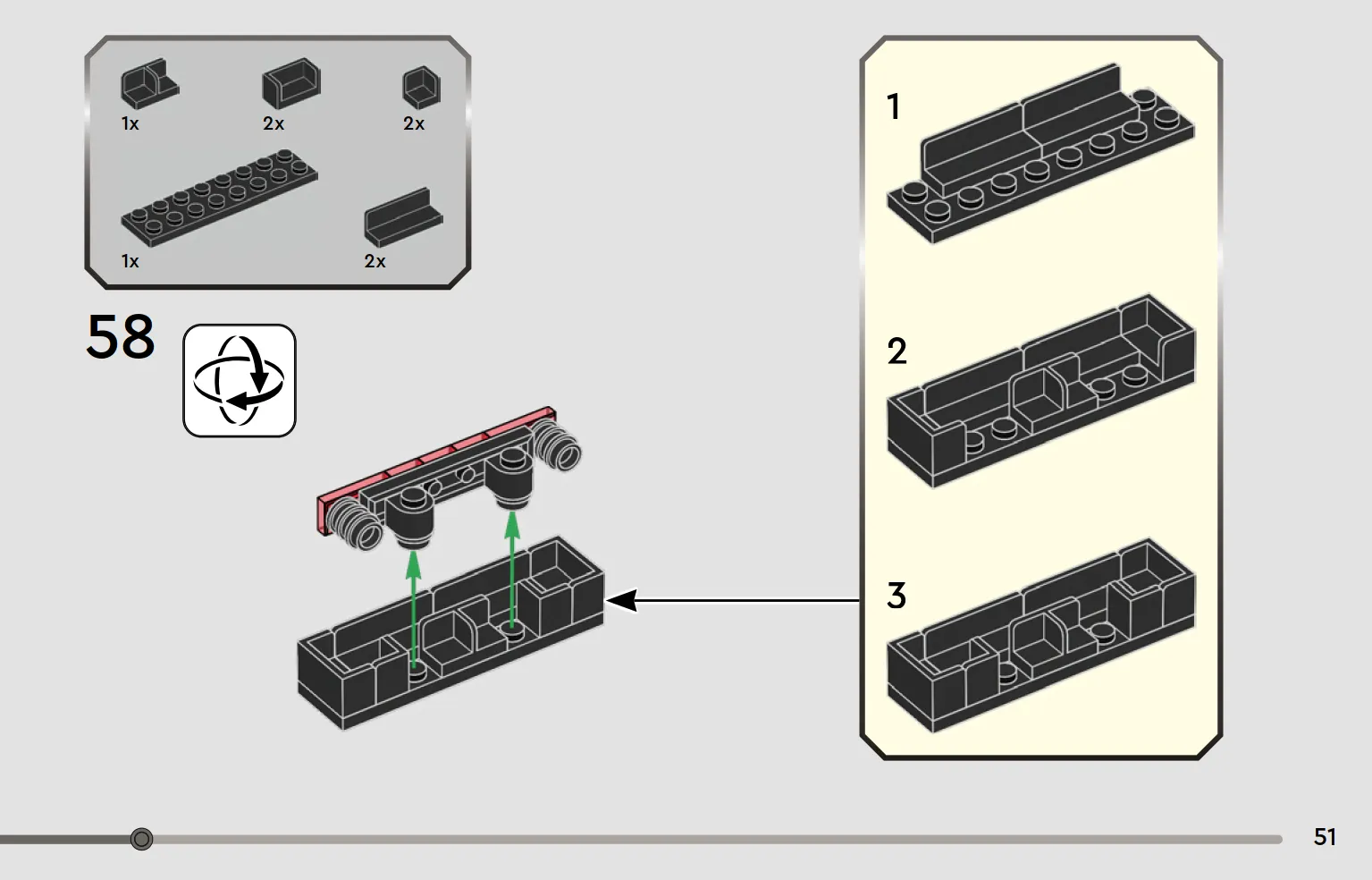 1x 2x 2x

1x 2x

58

1

2

3

51