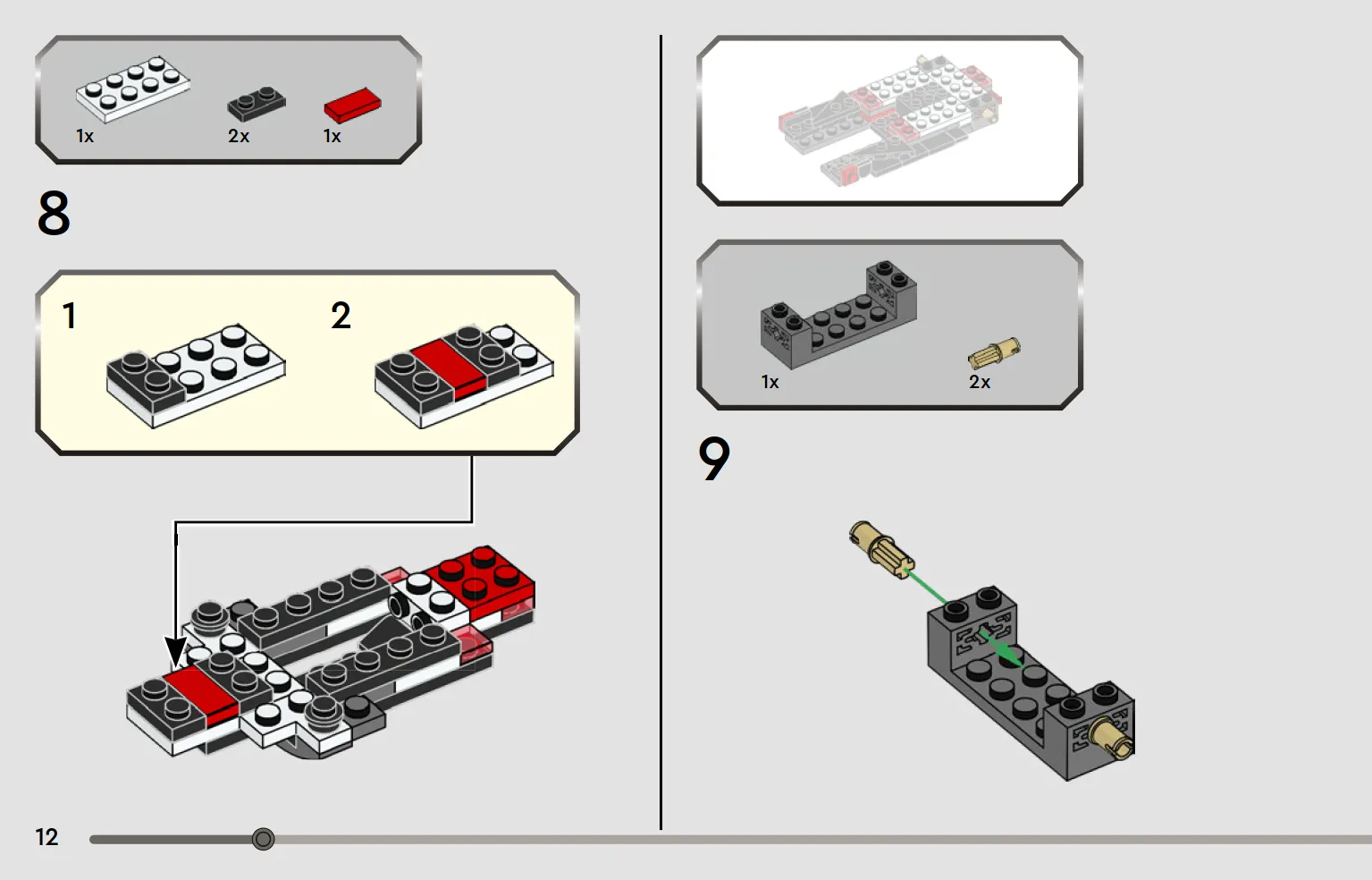 1x 2x 1x

8

1

2

1x 2x

9

12