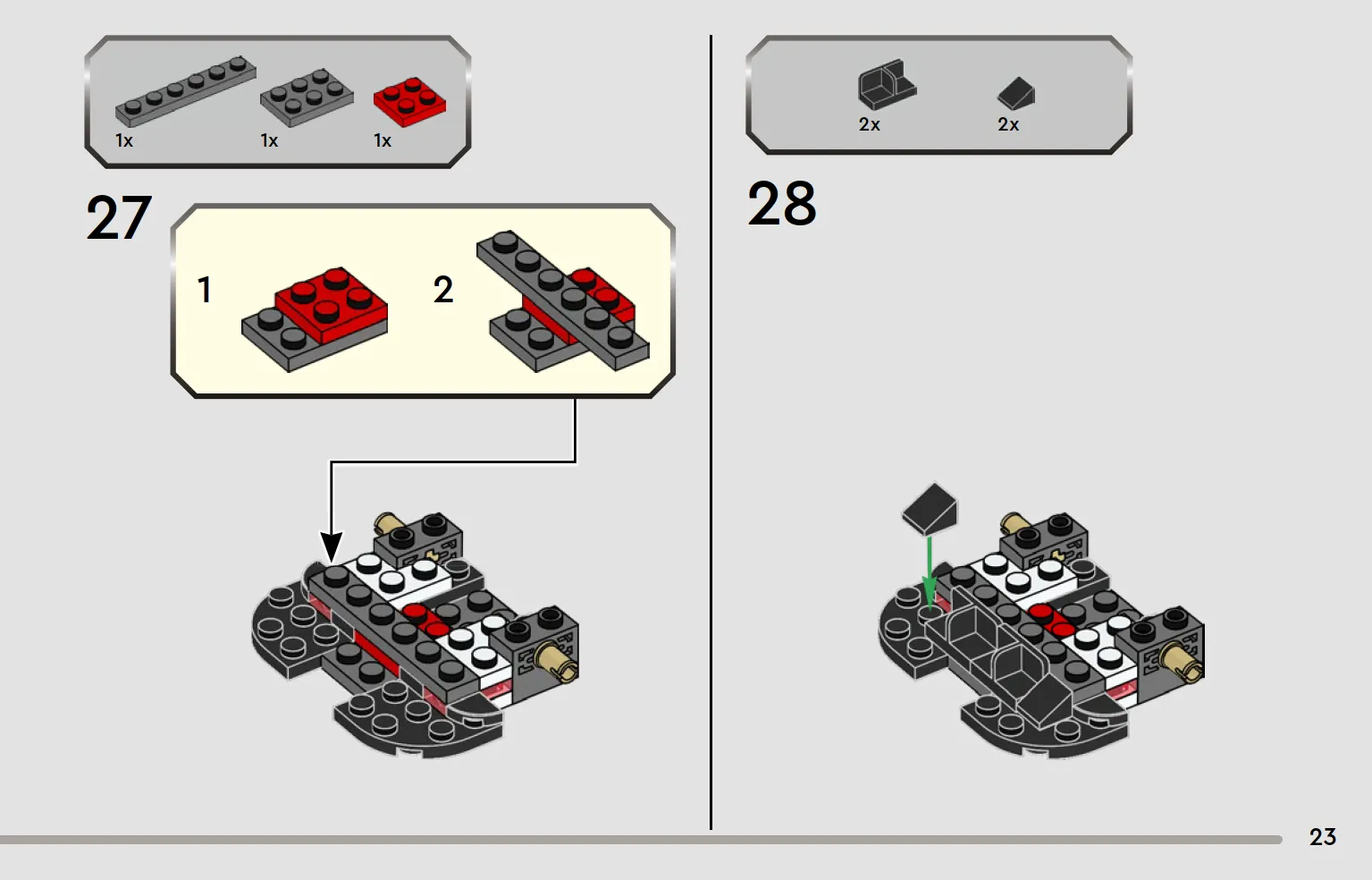 1x 1x 1x

27

1

2

2x 2x

28

23