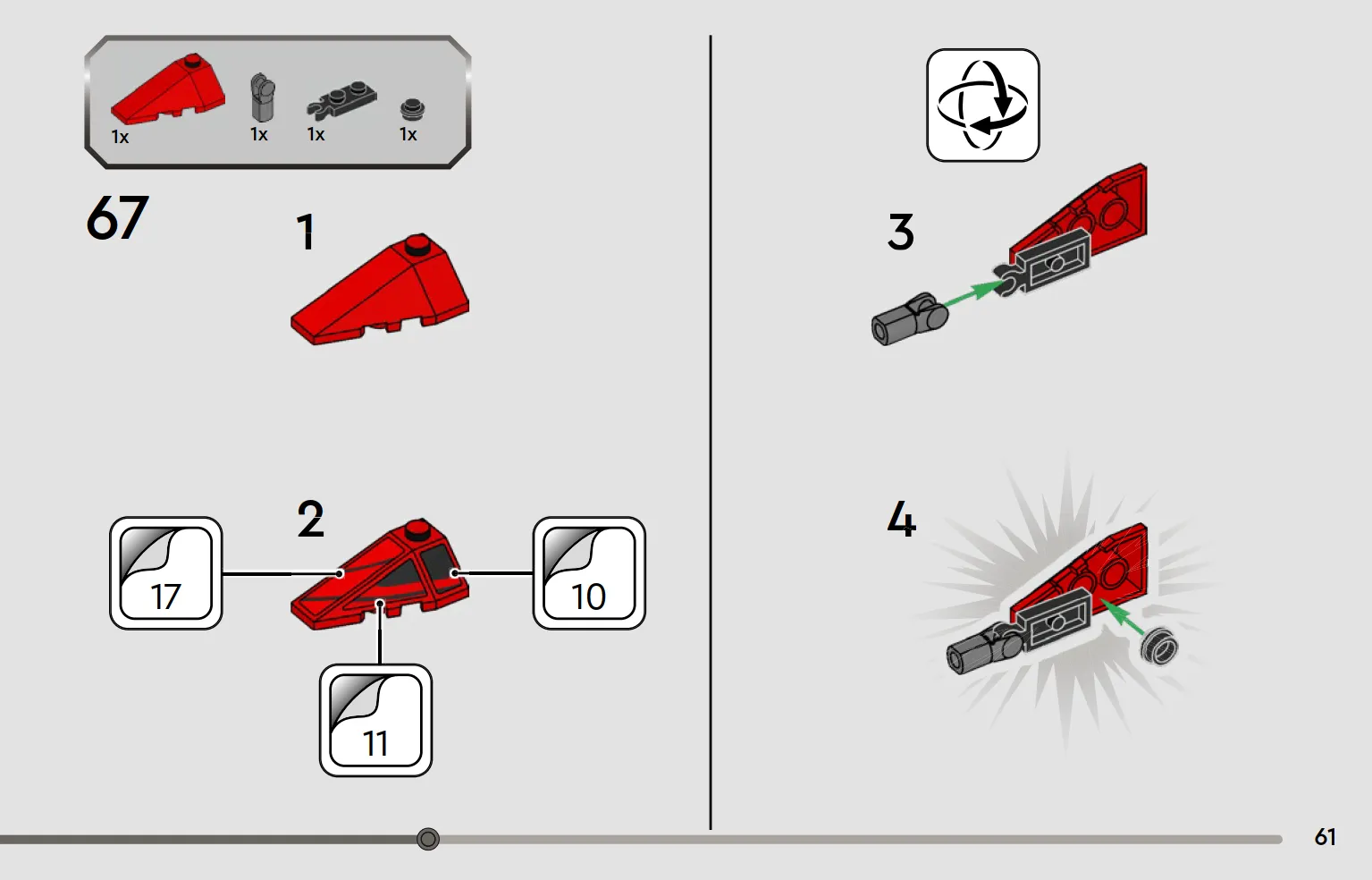 1x 1x 1x 1x

67

1

2

17

10

11

3

4

61