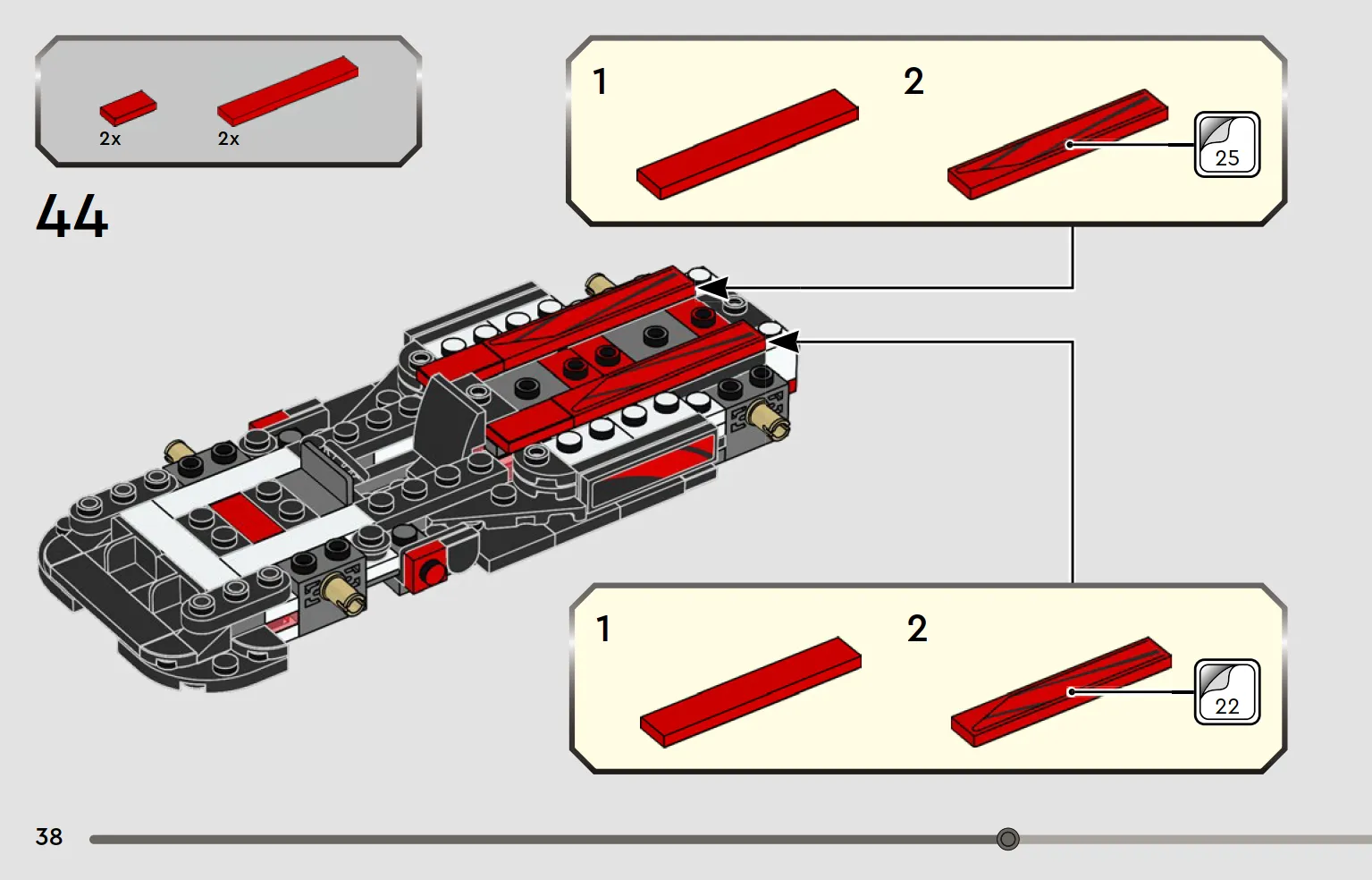 2x
2x

44

1
2
25

1
2
22

38