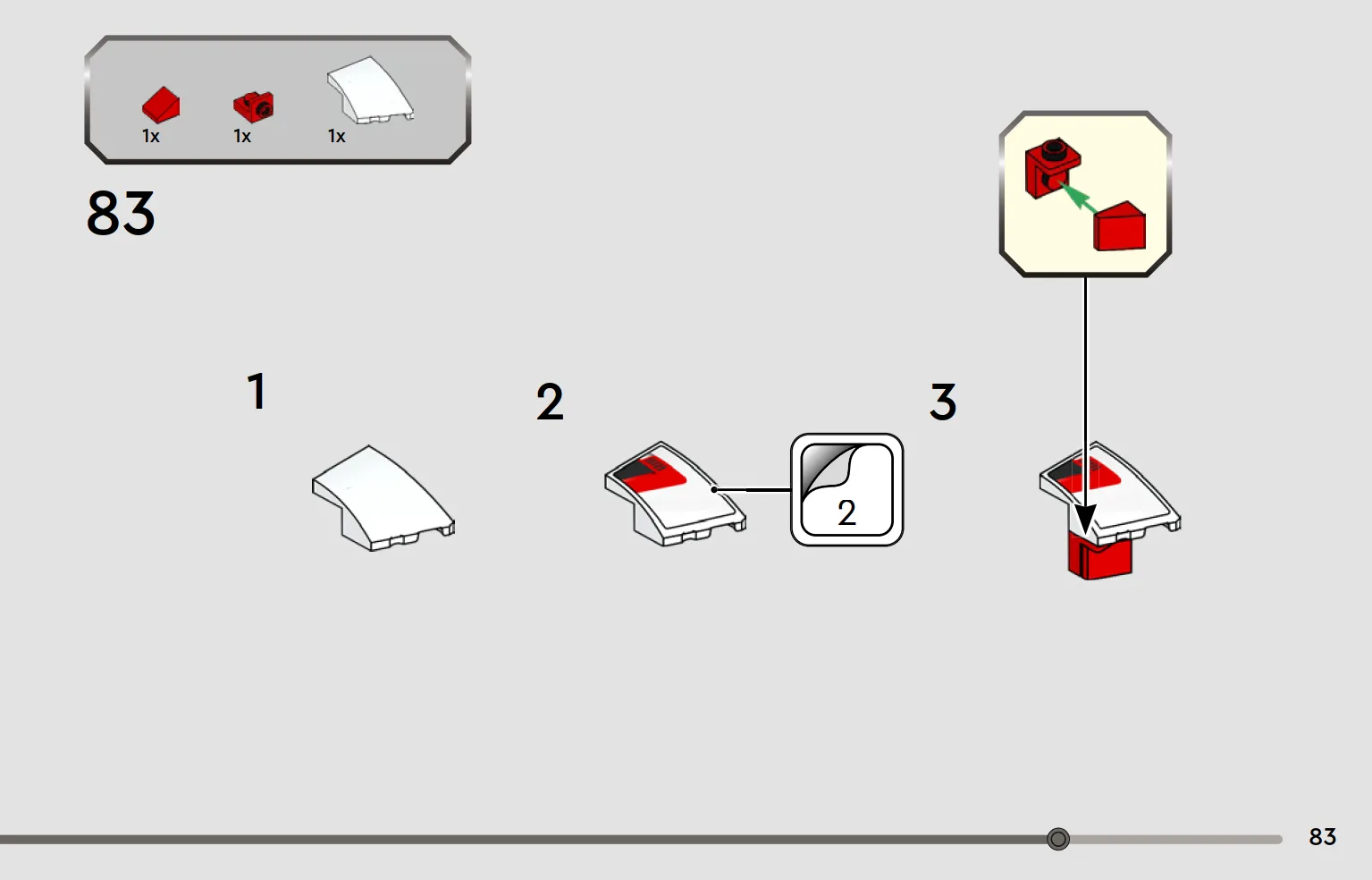 1x 1x 1x

83

1

2

2

3

83