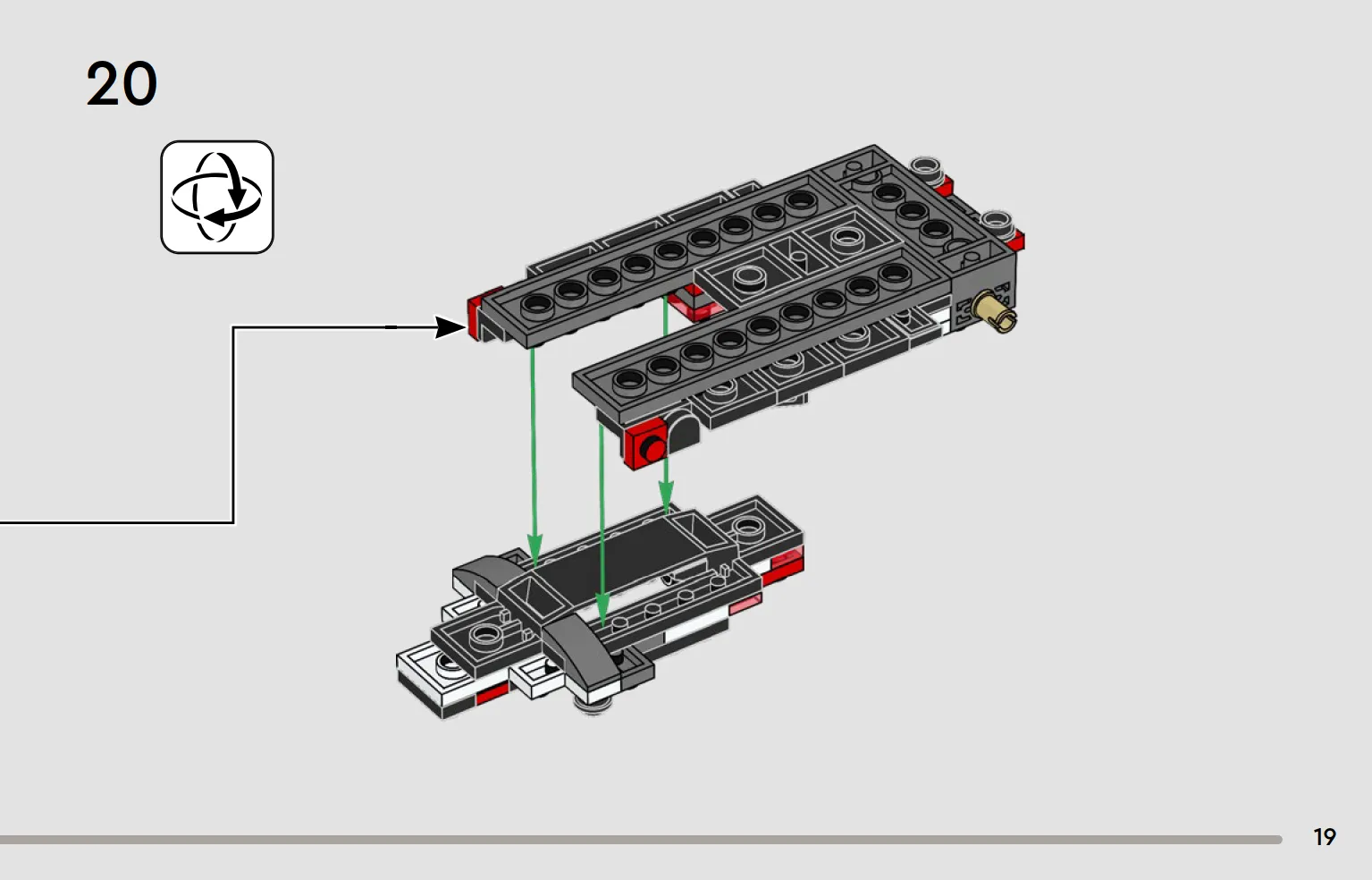 20

19