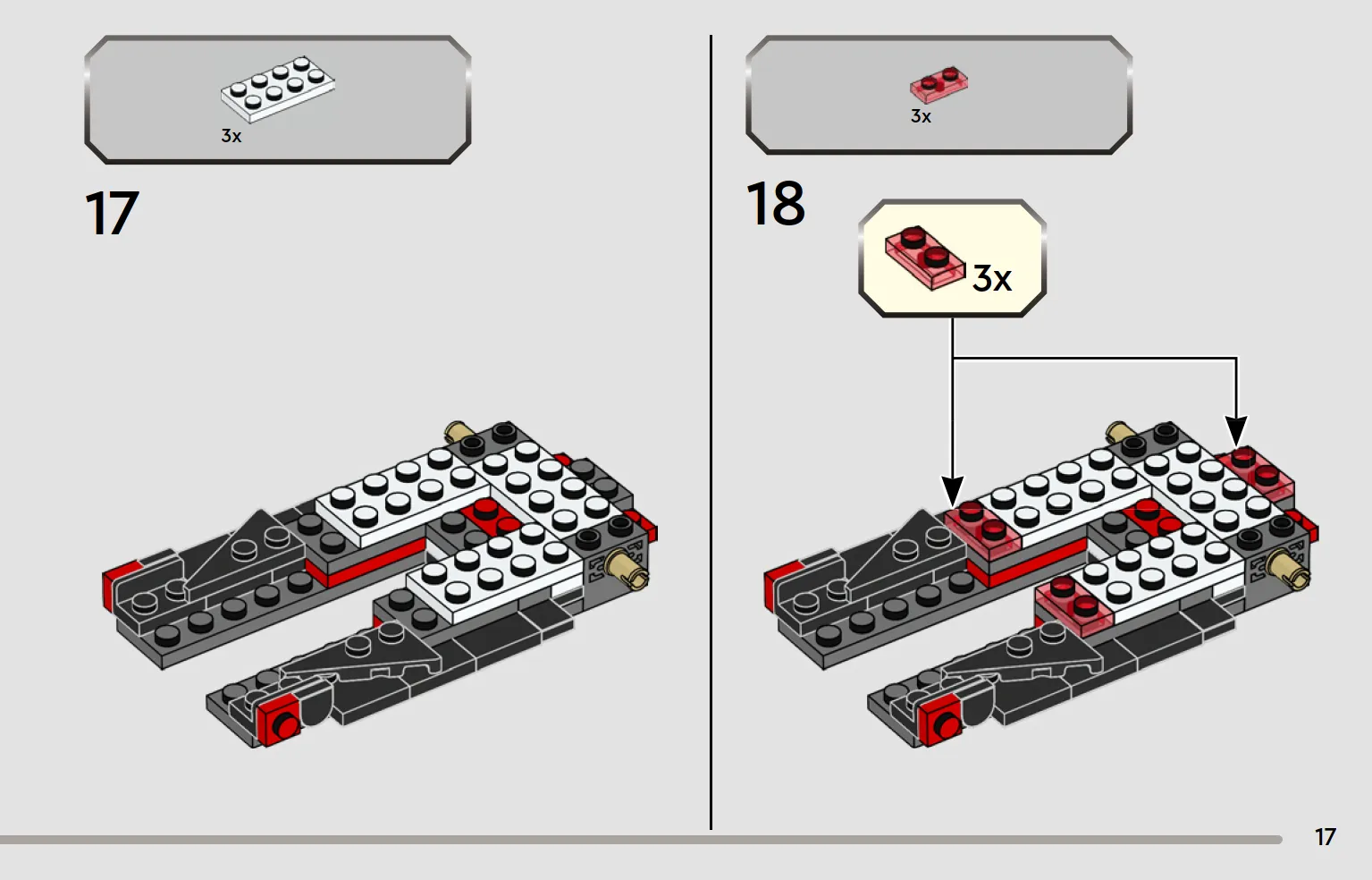 3x

17

3x

18

3x

17