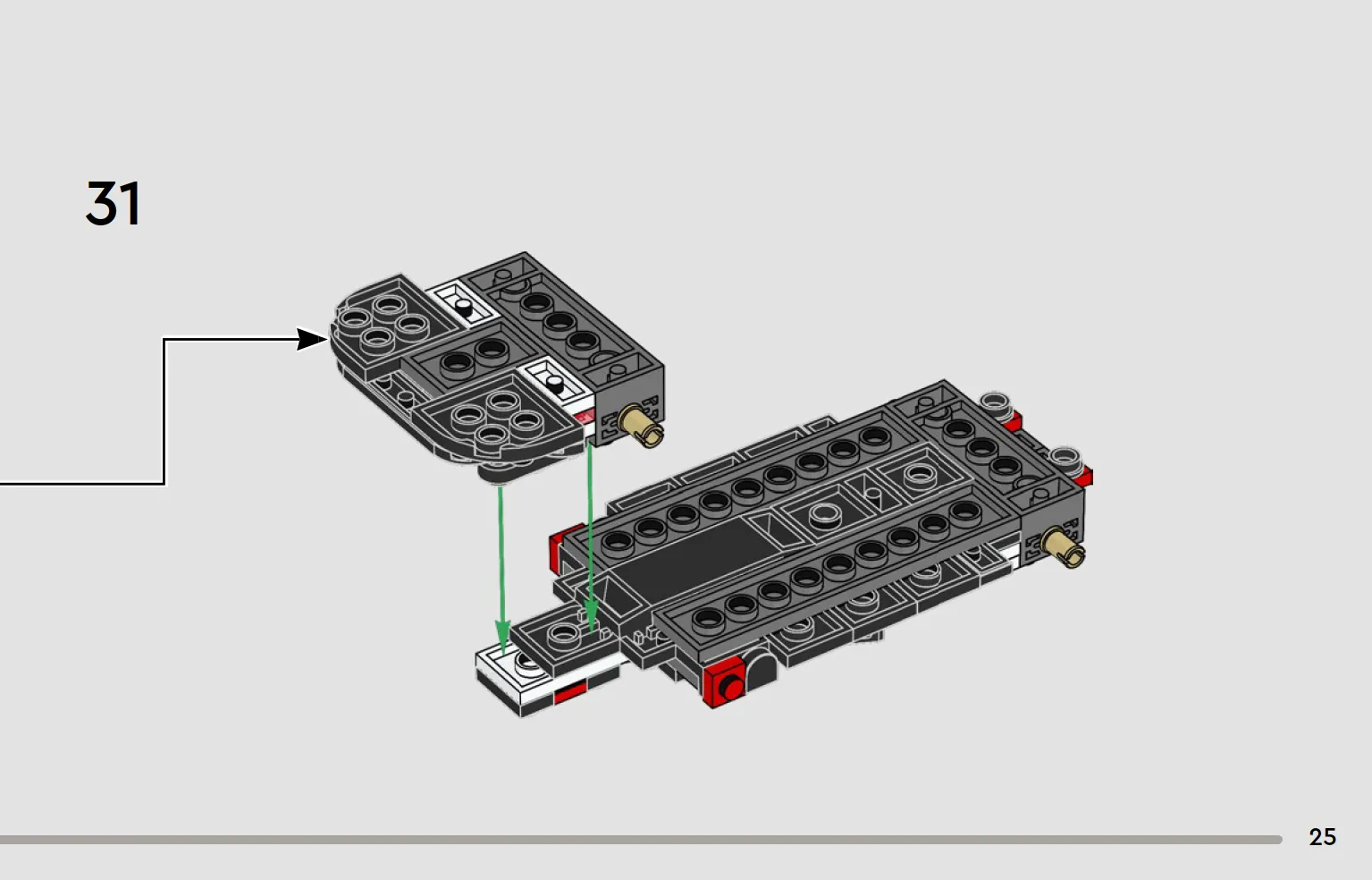 31

25