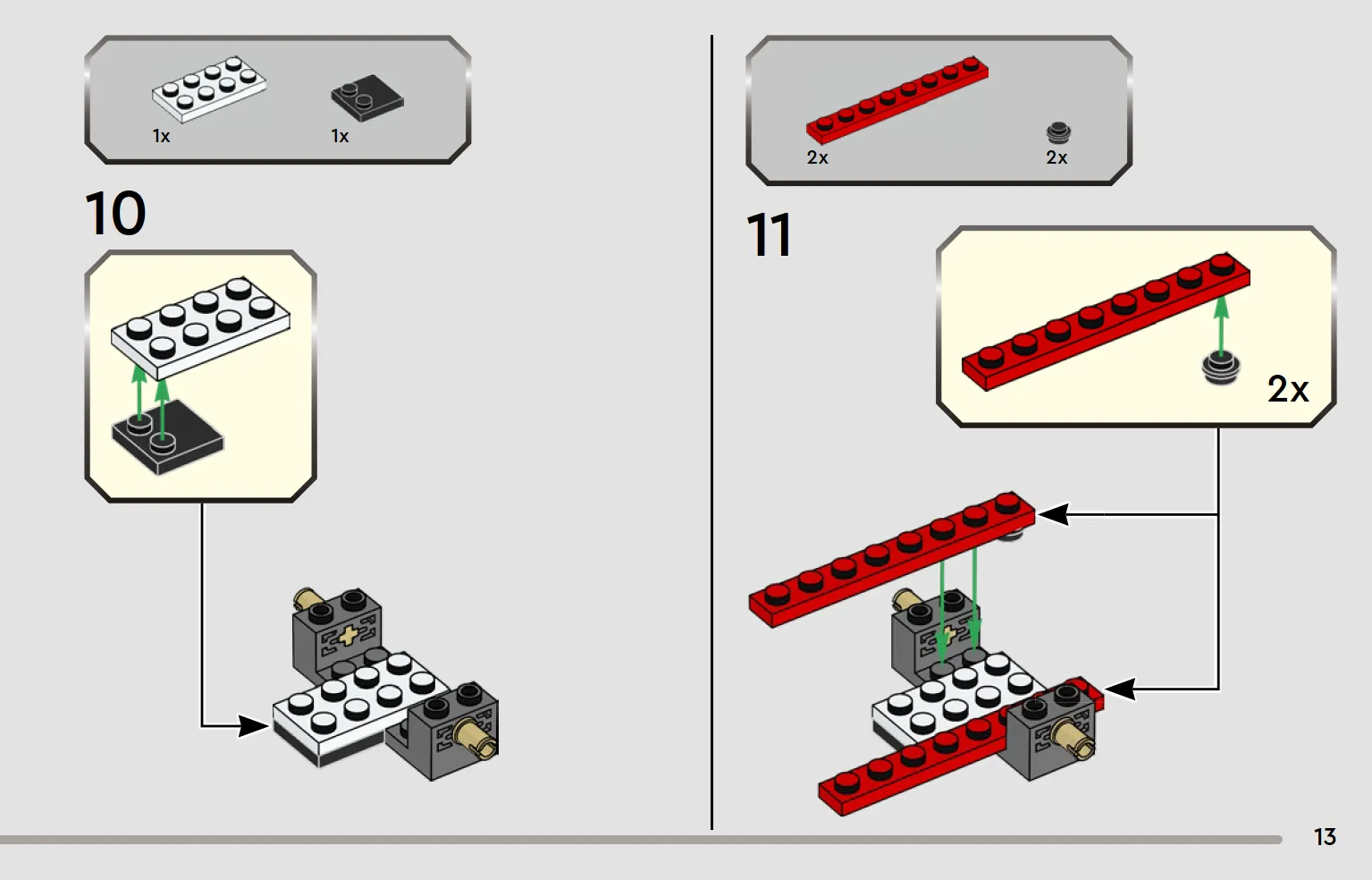 1x
1x

10

2x
2x

11

2x

13