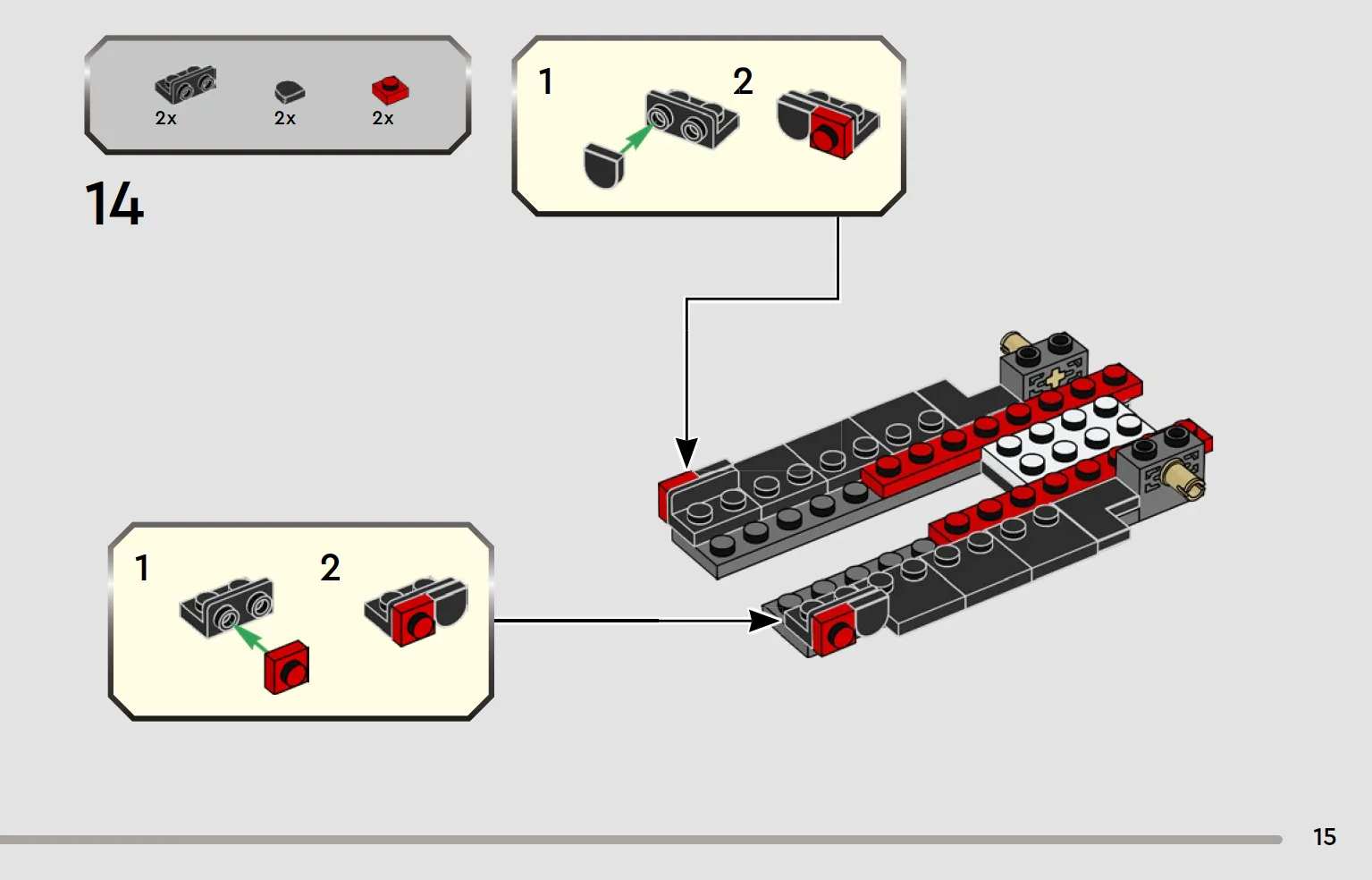 2x 2x 2x

14

1 2

1 2

15