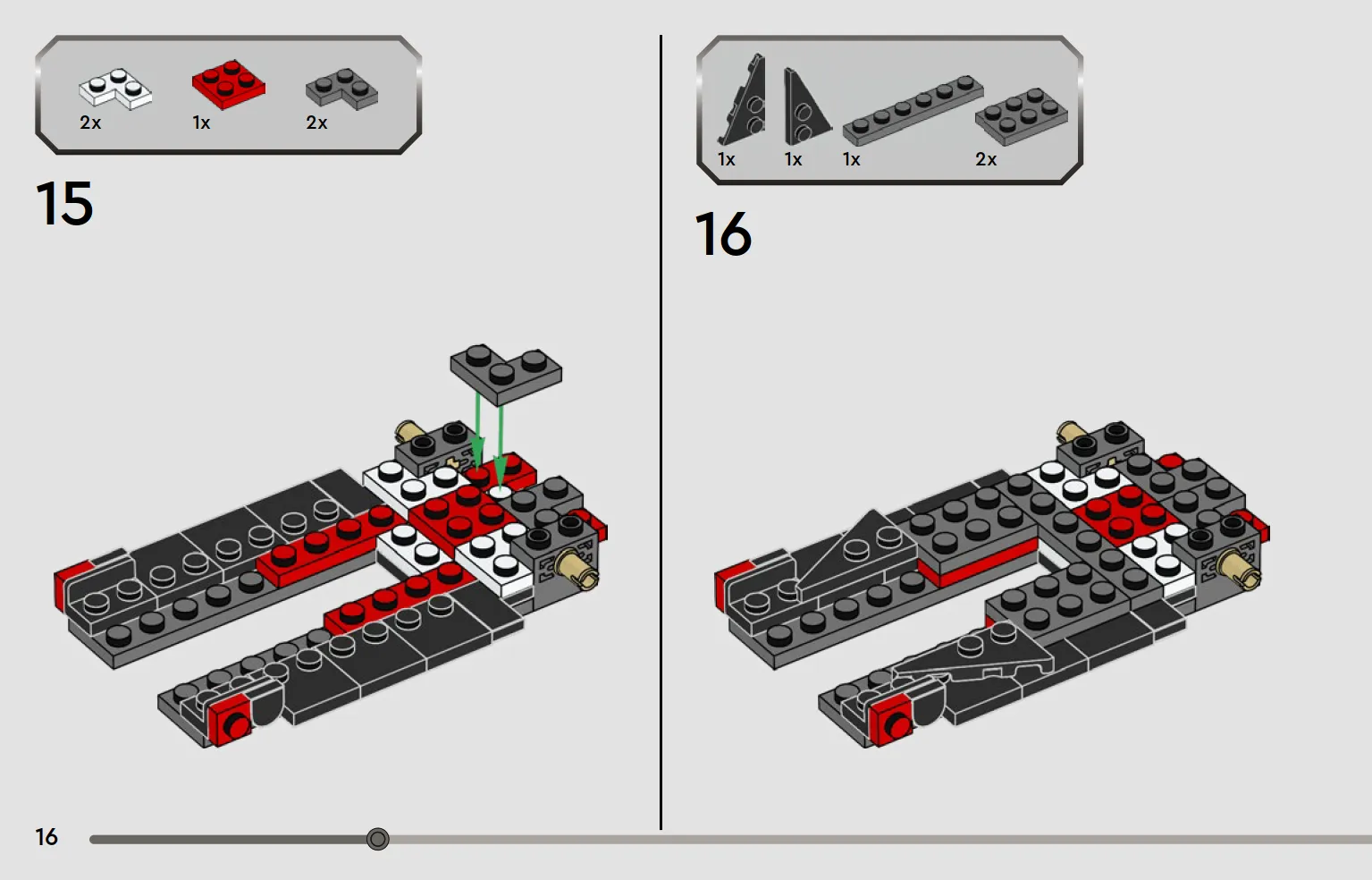 2x 1x 2x

15

1x 1x 1x 2x

16

16