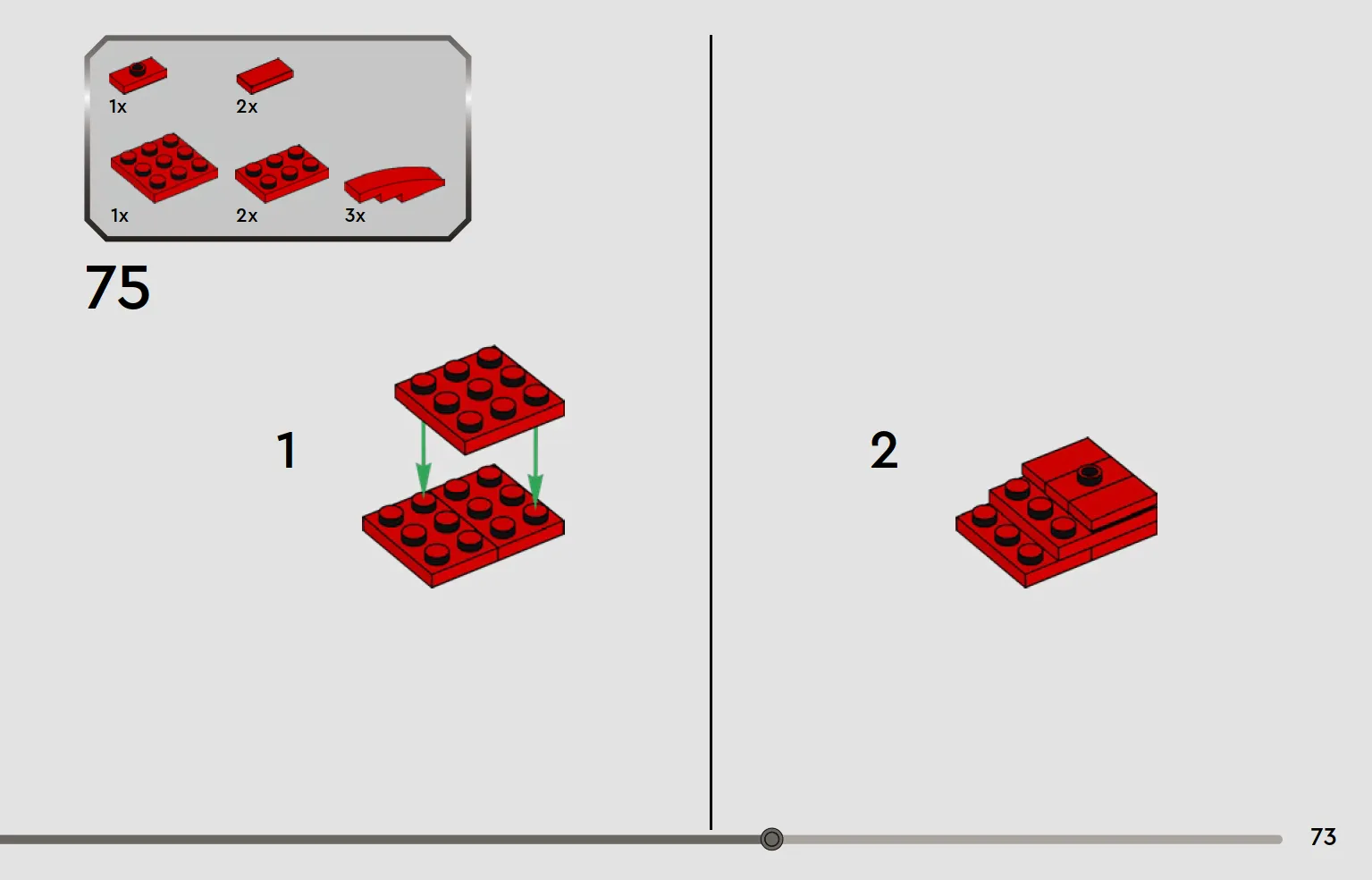 1x 2x
1x 2x 3x

75

1

2

73