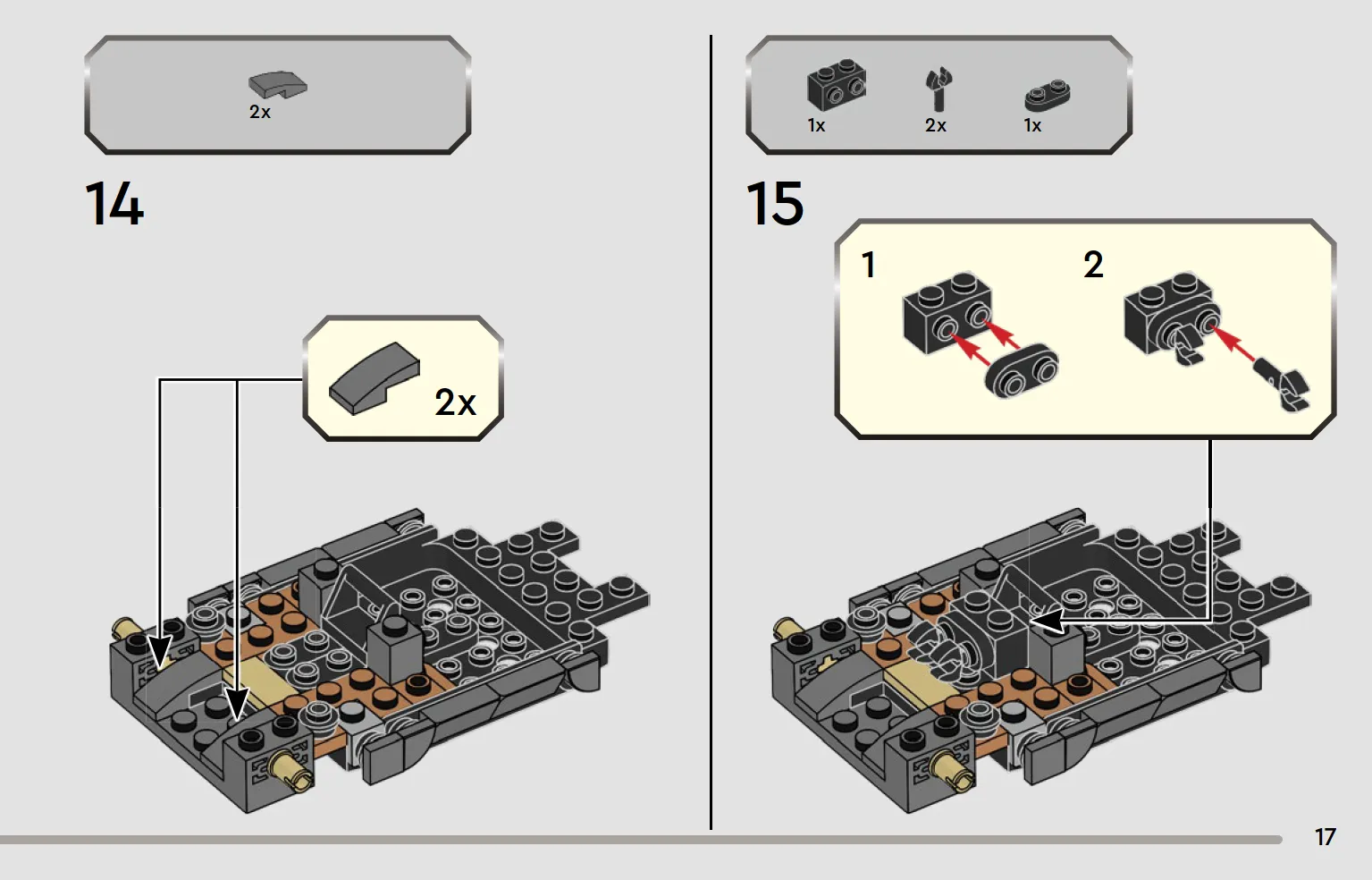 2x

14

2x

1x 2x 1x

15

1

2

17