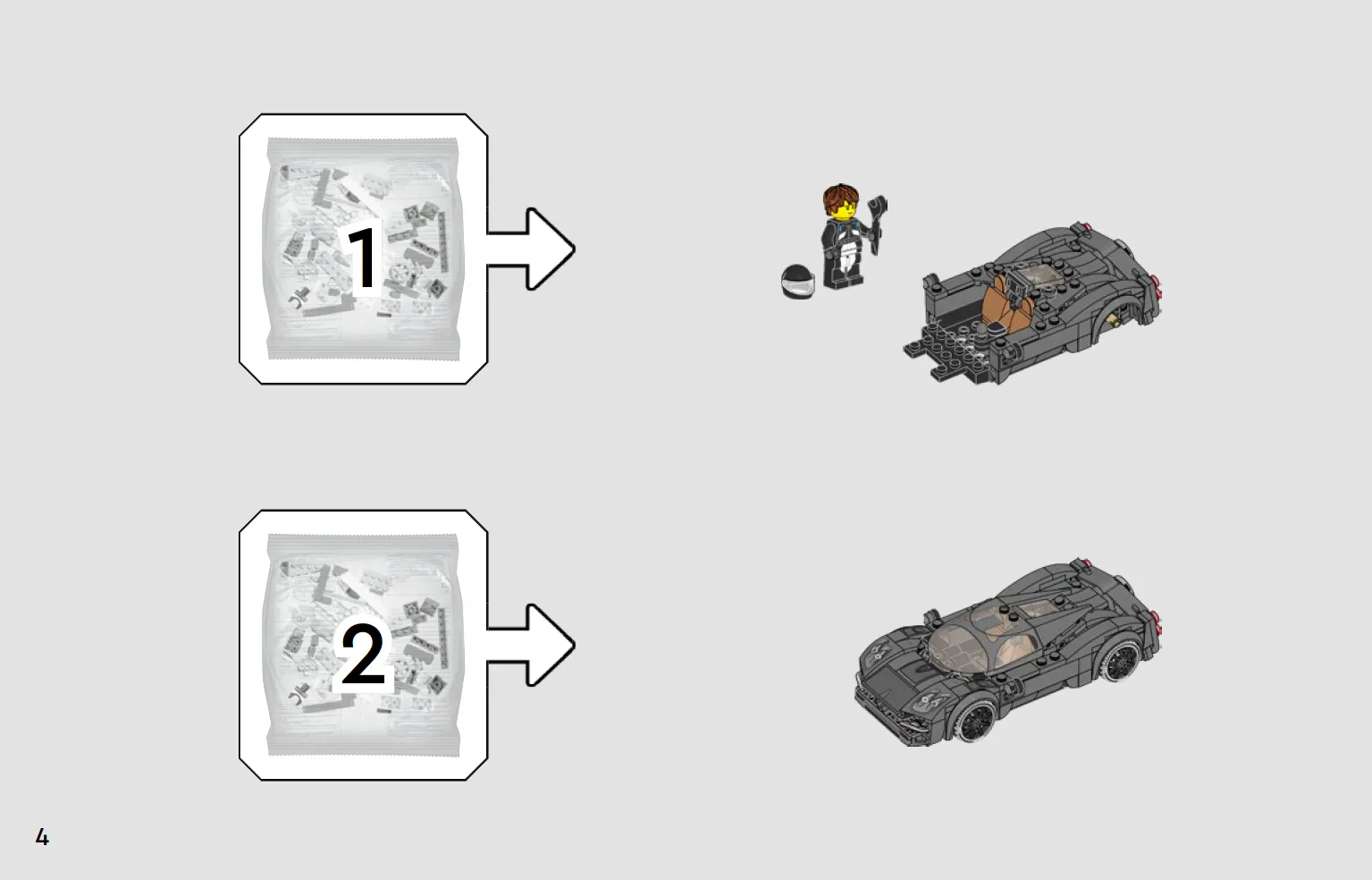 1

2

4