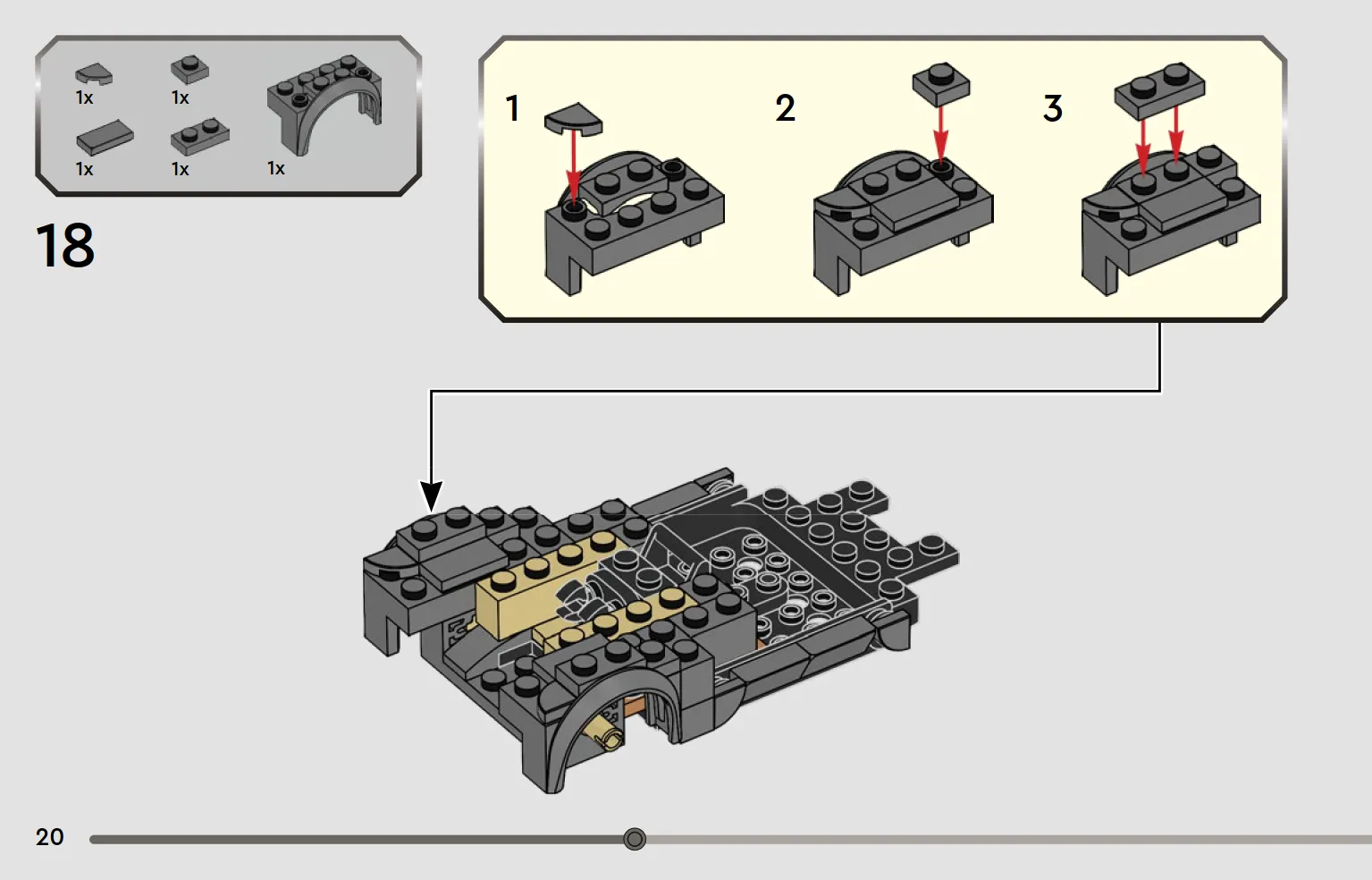 1x 1x 1x 1x 1x

18

1

2

3

20