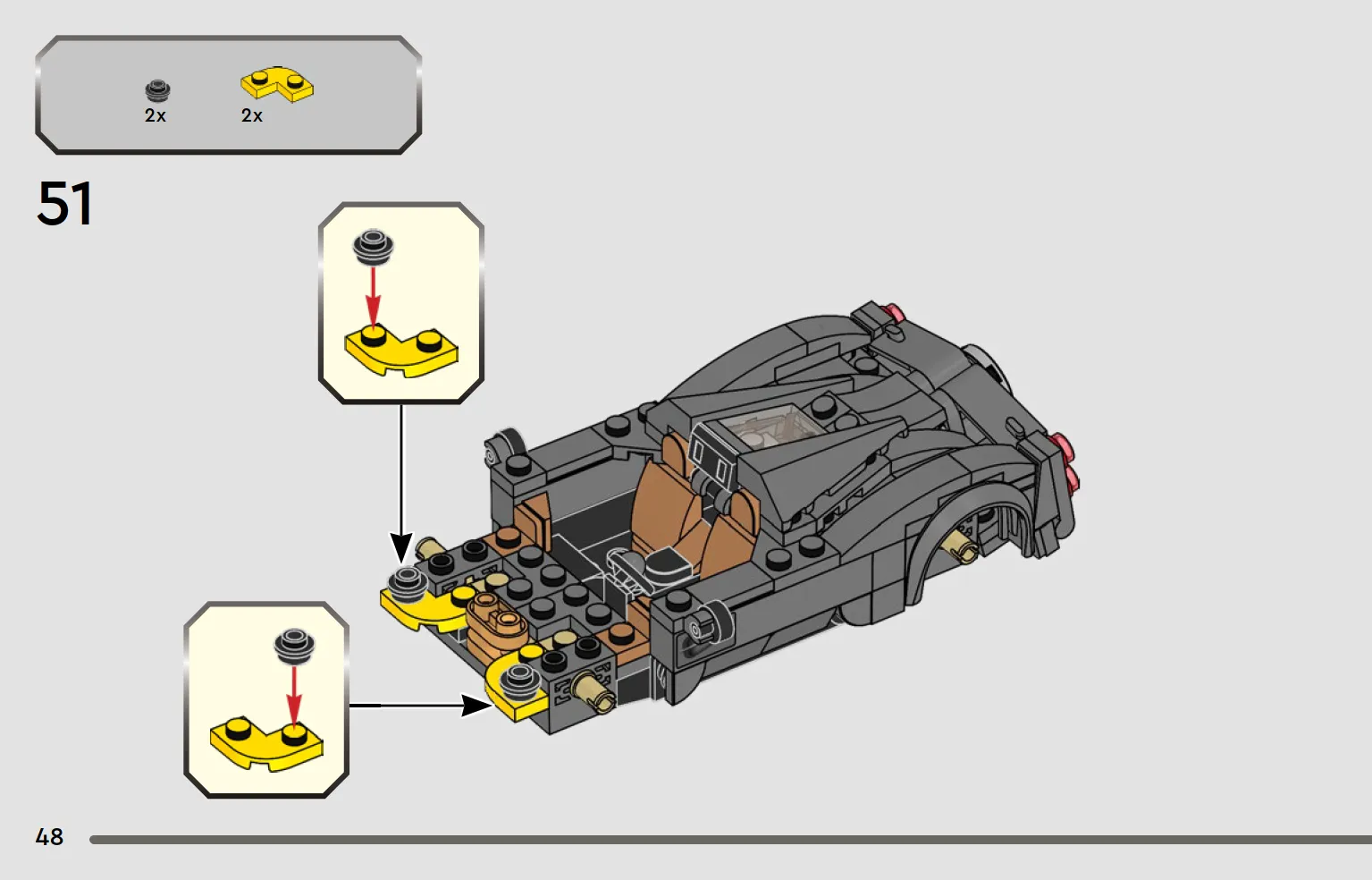 2x
2x

51

48