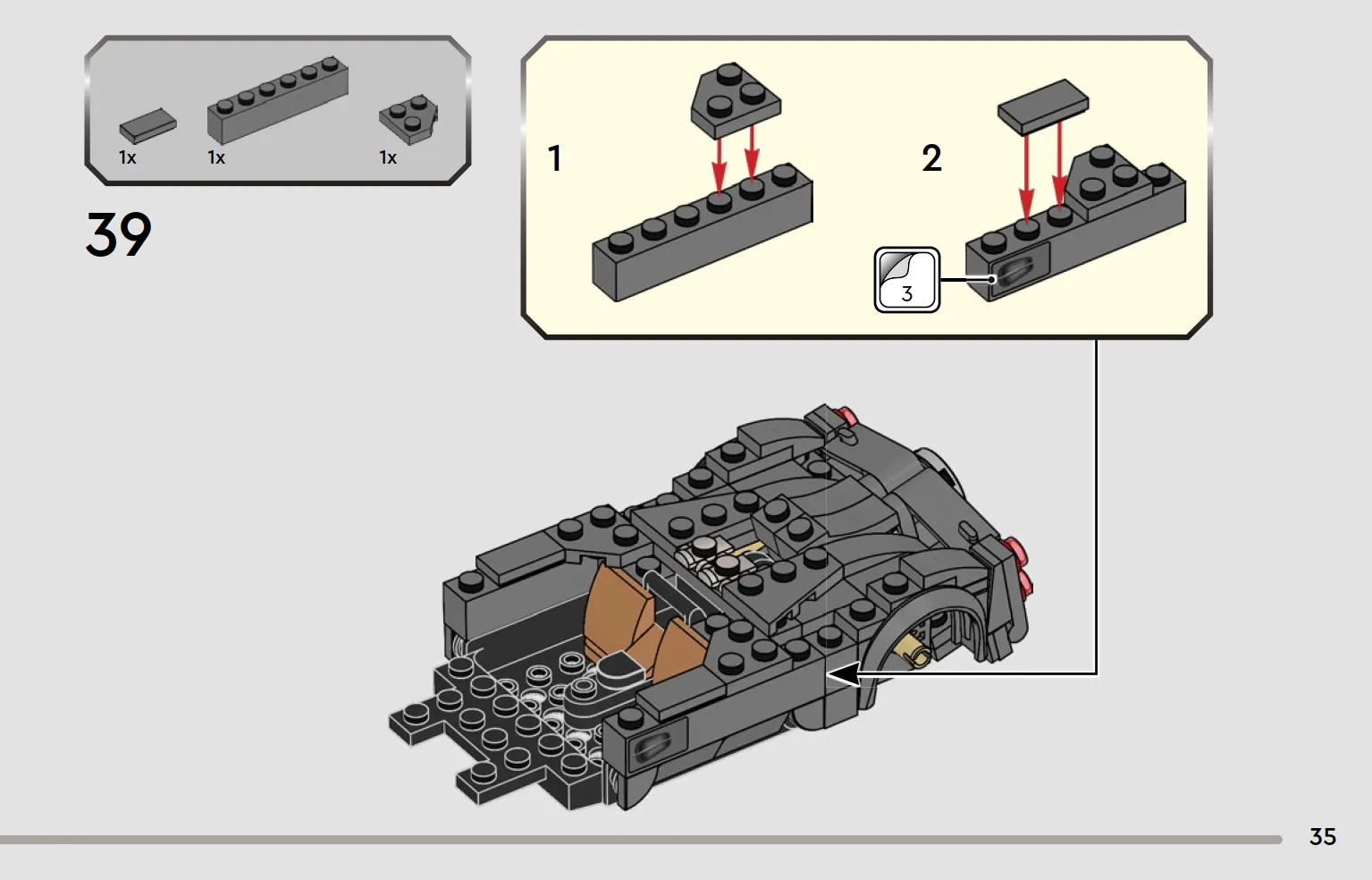 1x 1x 1x

39

1

2

3

35