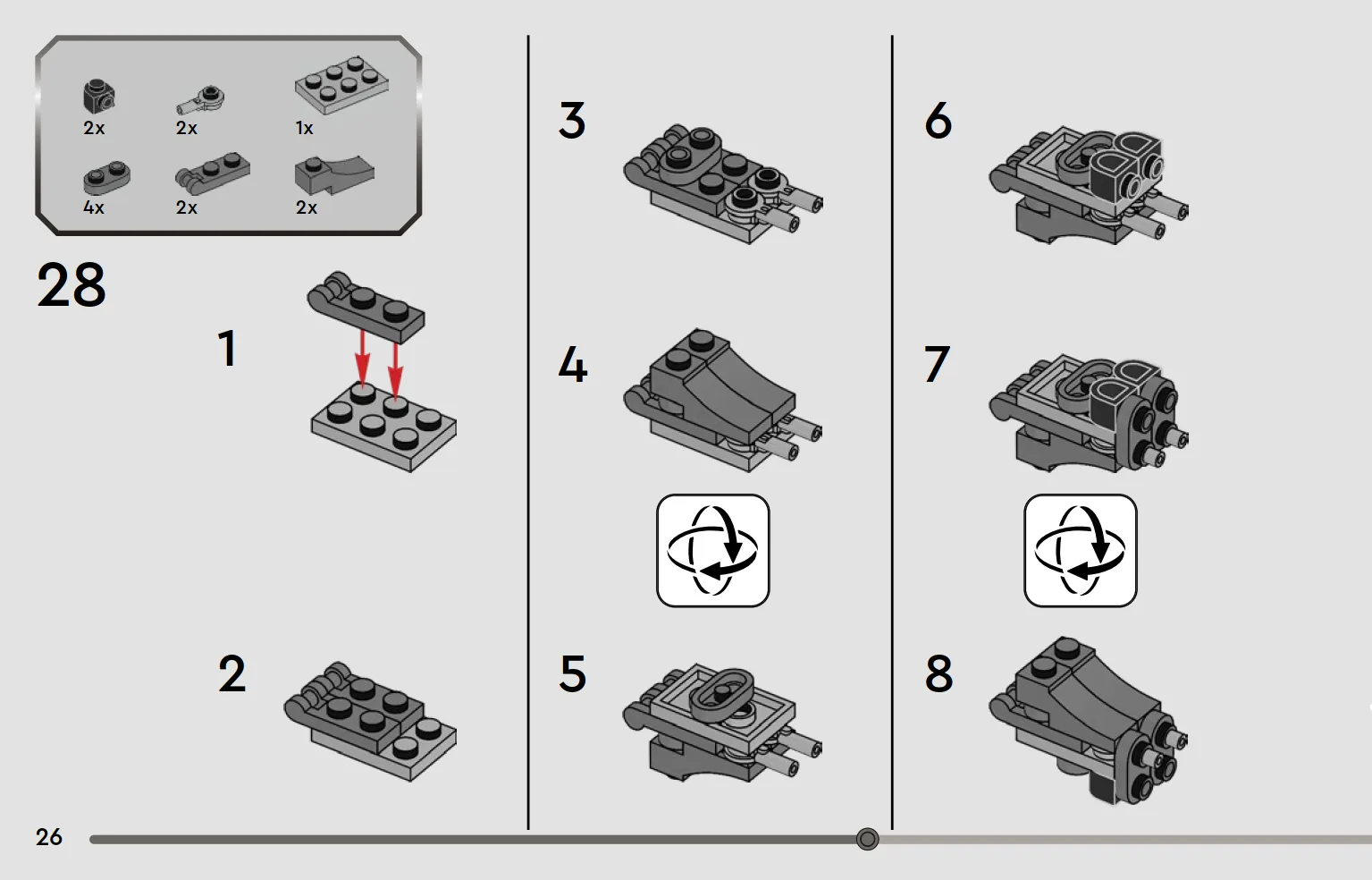 2x
2x
1x
4x
2x
2x

28

1

2

3

4

5

6

7

8

26