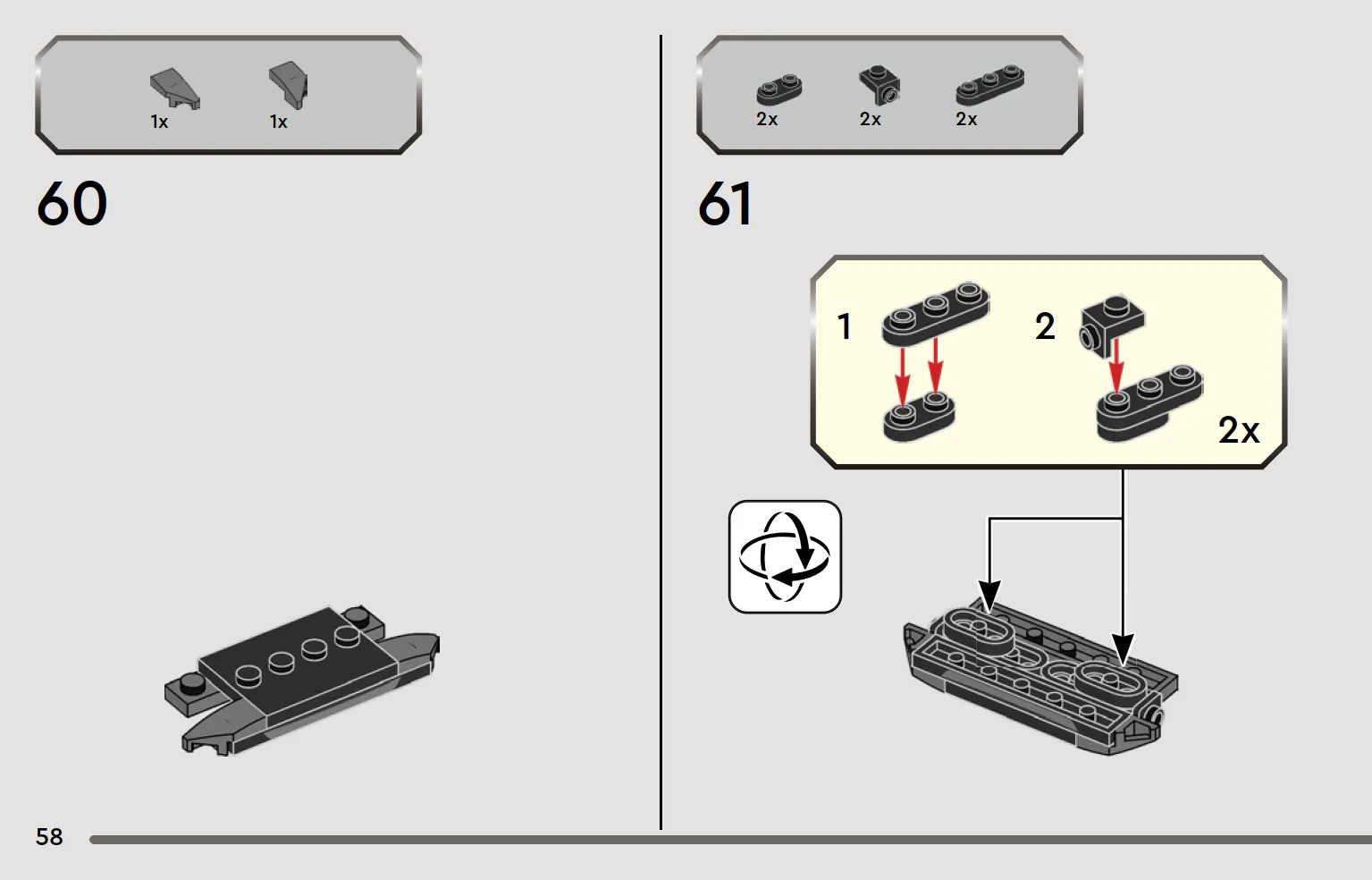 1x 1x

60

2x 2x 2x

61

1

2

2x

58