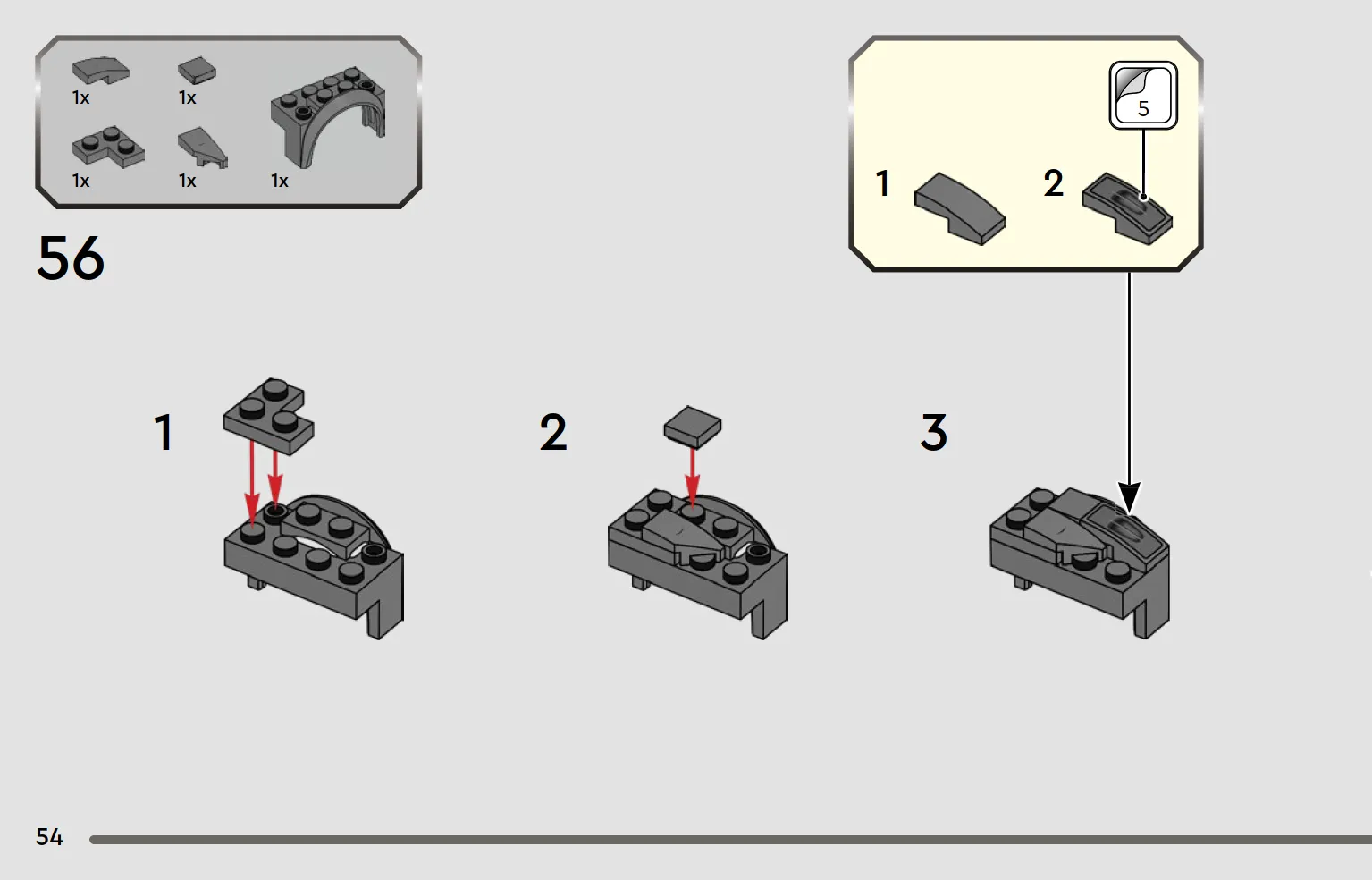 1x 1x
1x 1x 1x

56

5

1 2

1 2 3

54