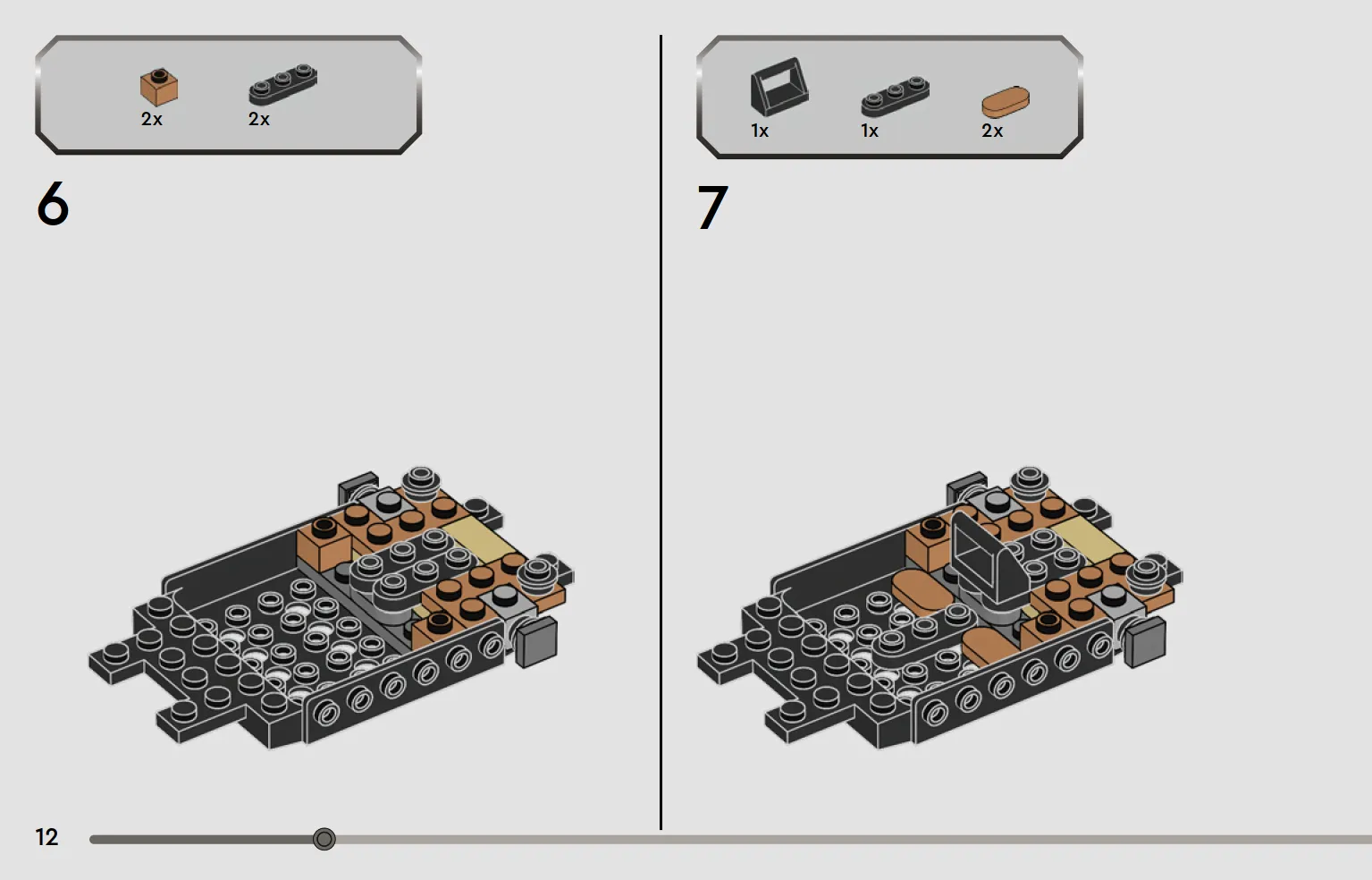 2x
2x

6

1x
1x
2x

7

12