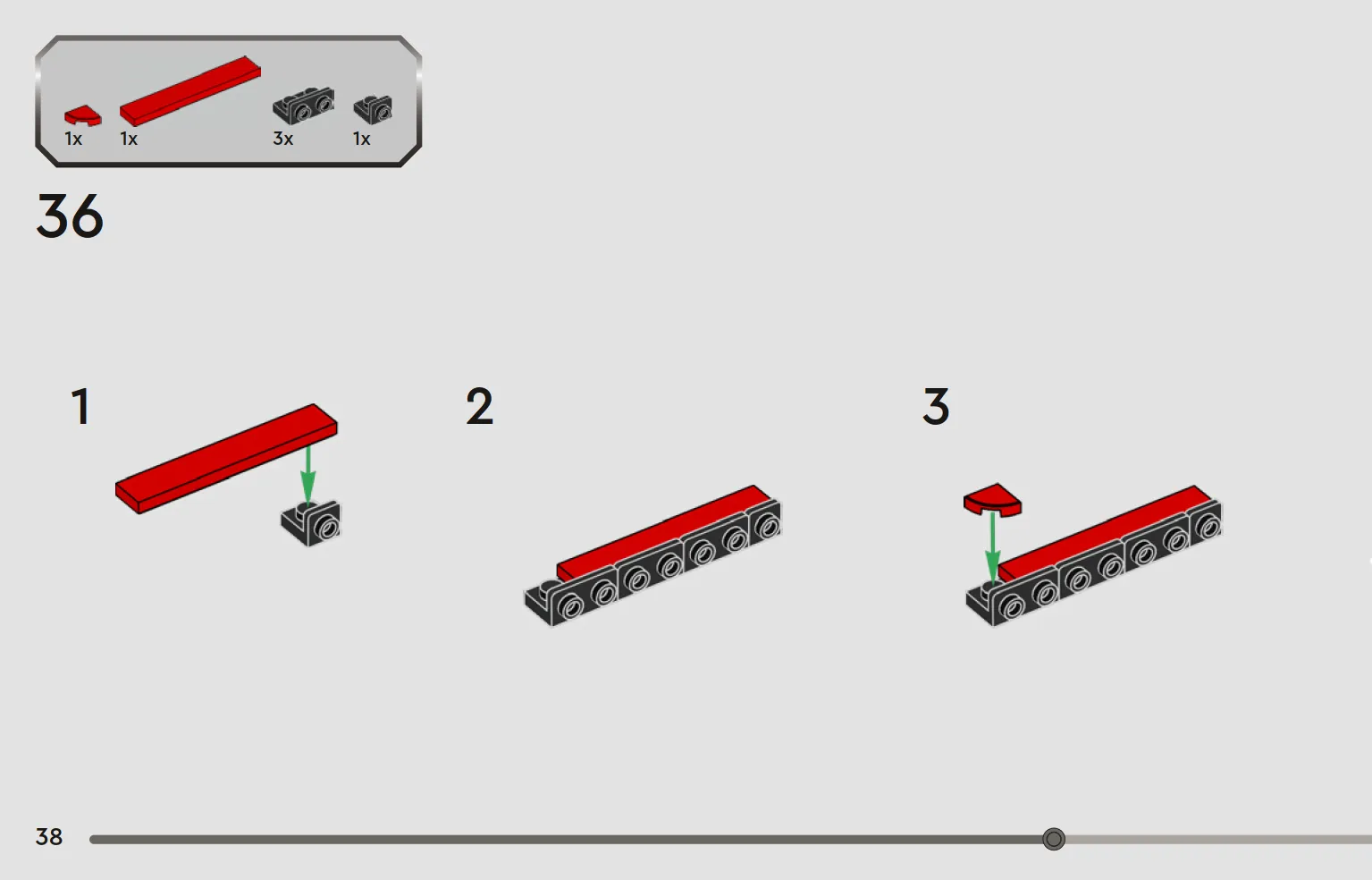 1x 1x 3x 1x

36

1

2

3

38