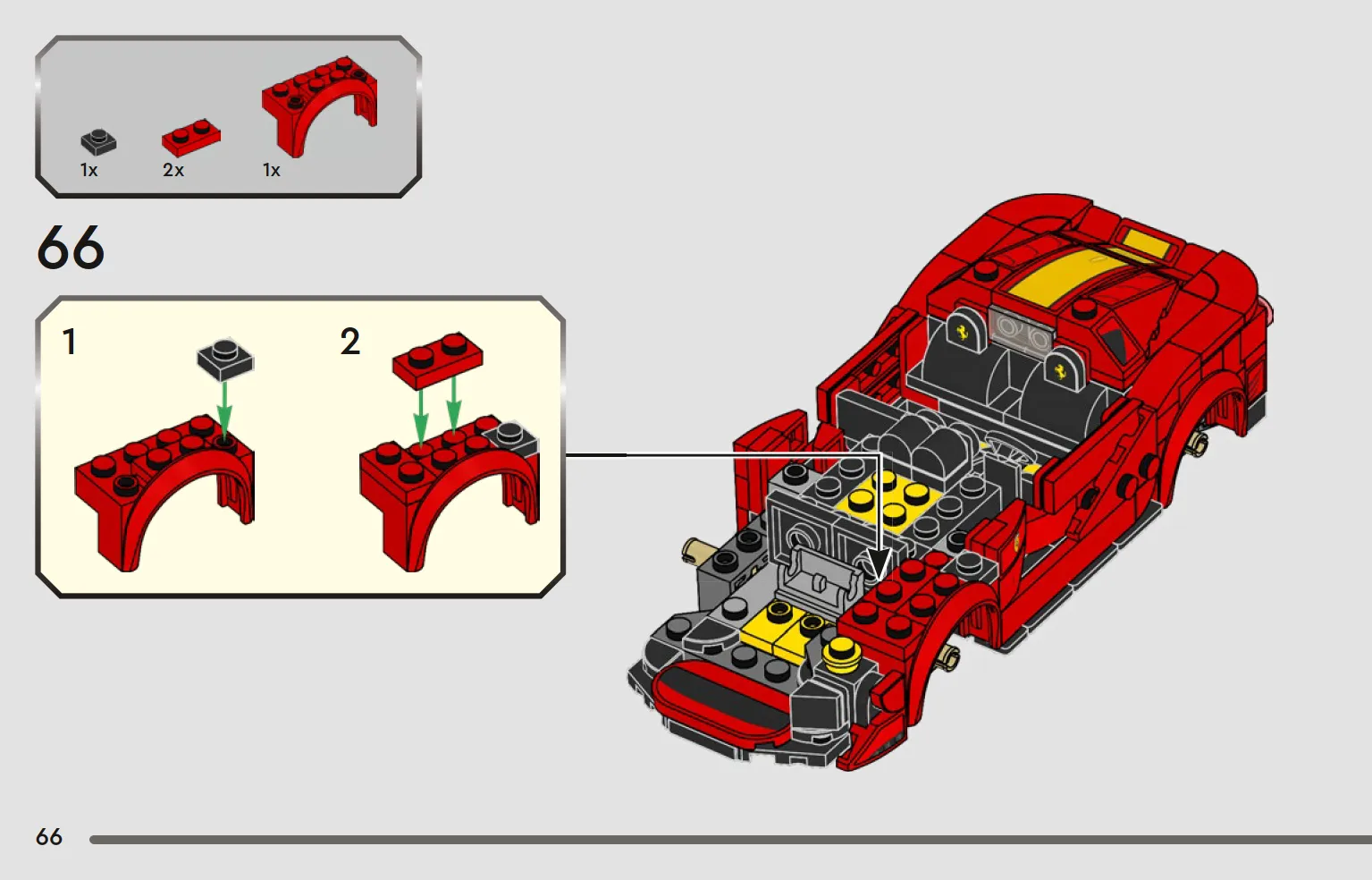 1x 2x 1x

66

1

2

66