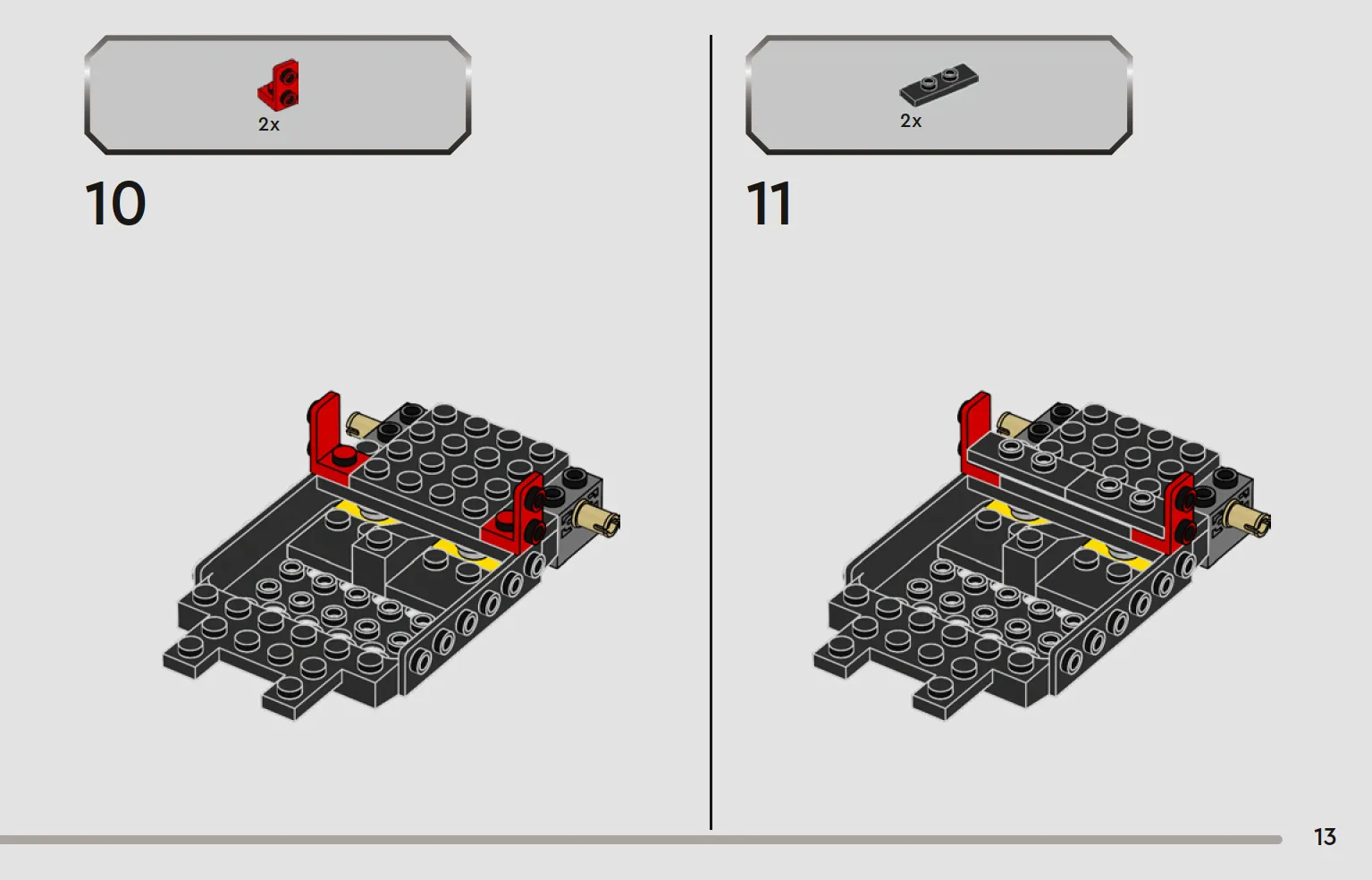 2x

10

2x

11

13