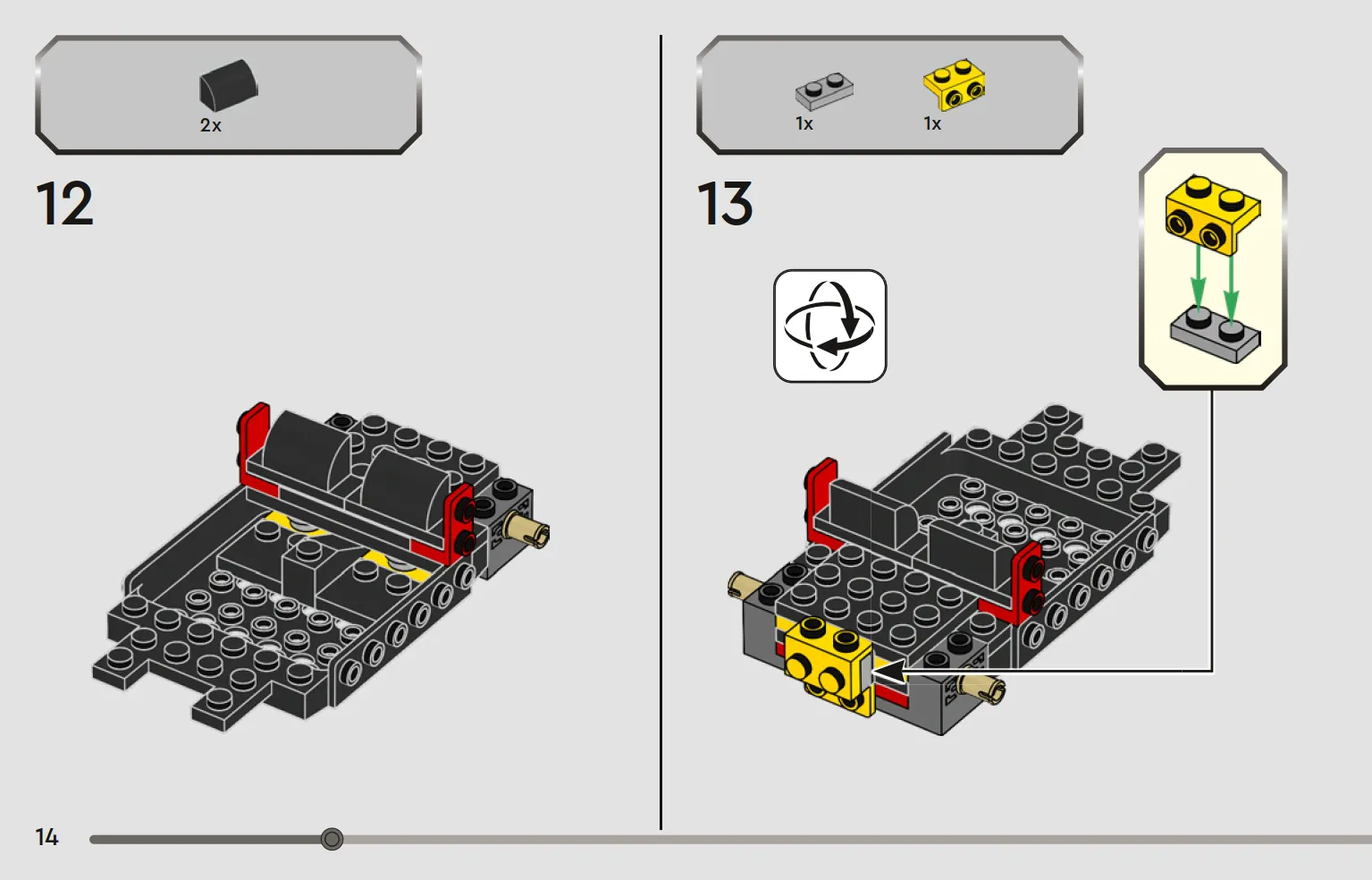 2x

12

1x

1x

13

14