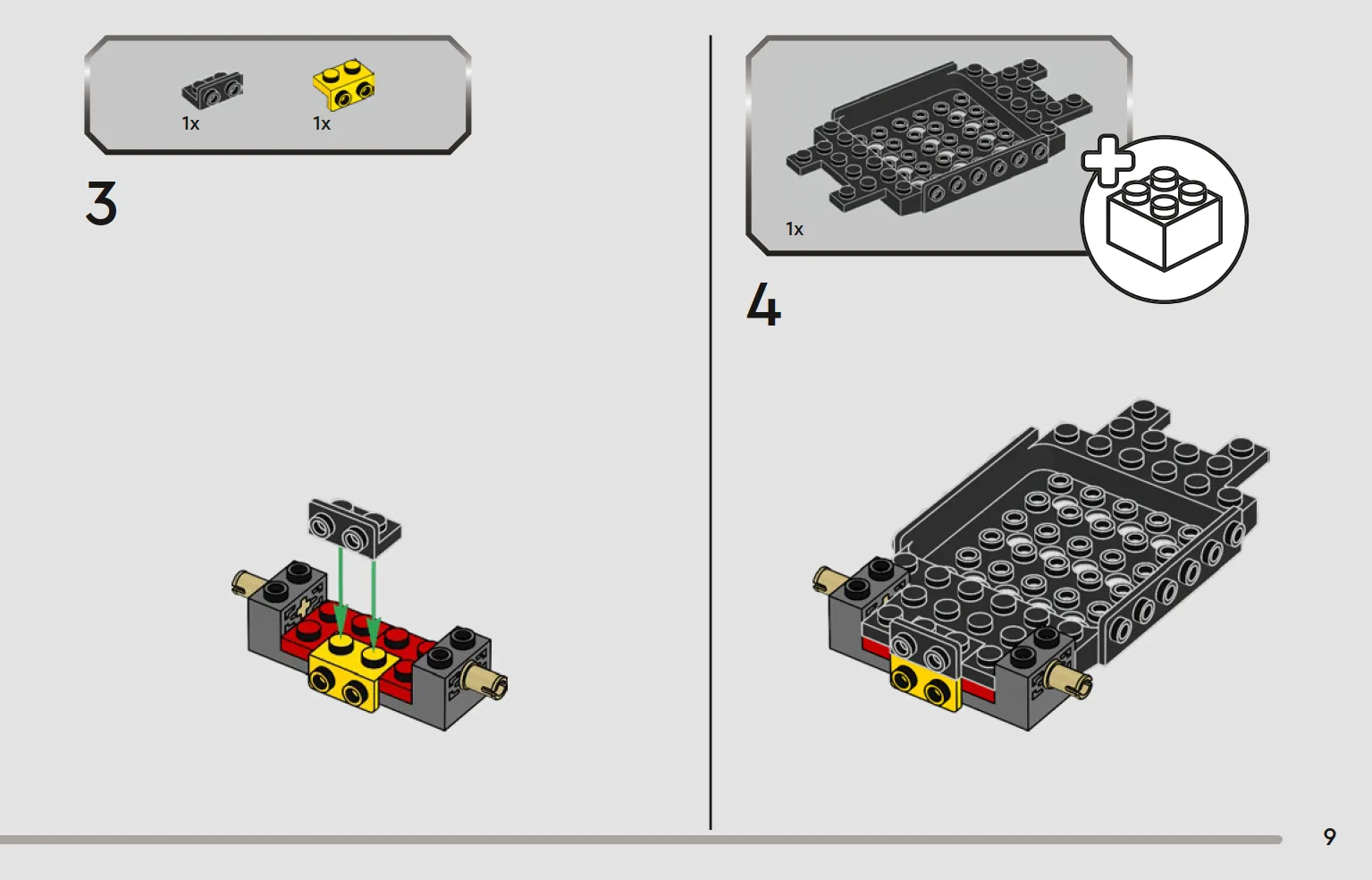 1x
1x

3

1x

4

9