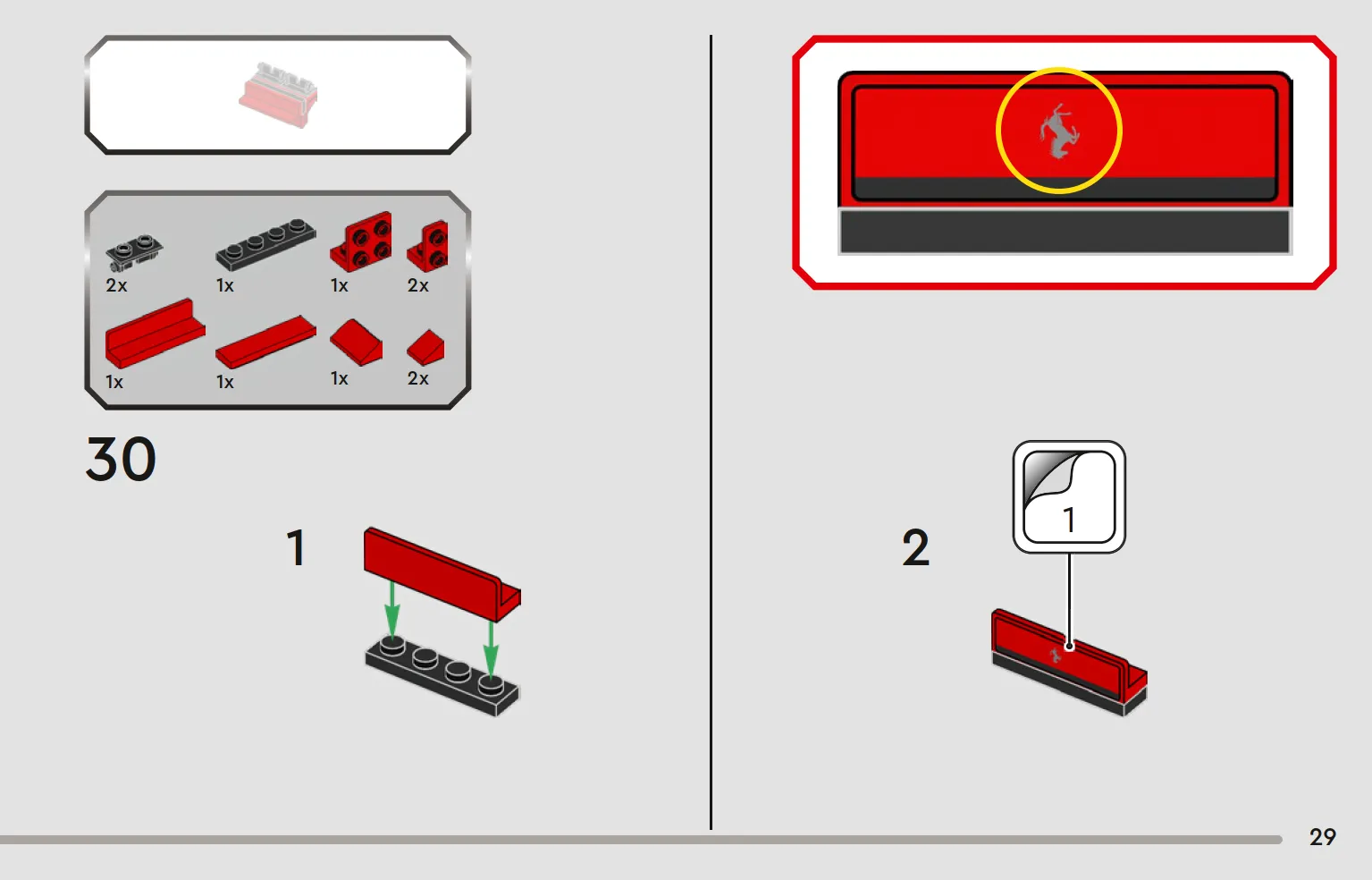 2x
1x
1x
2x
1x
1x
1x
2x

30

1

2

1

29