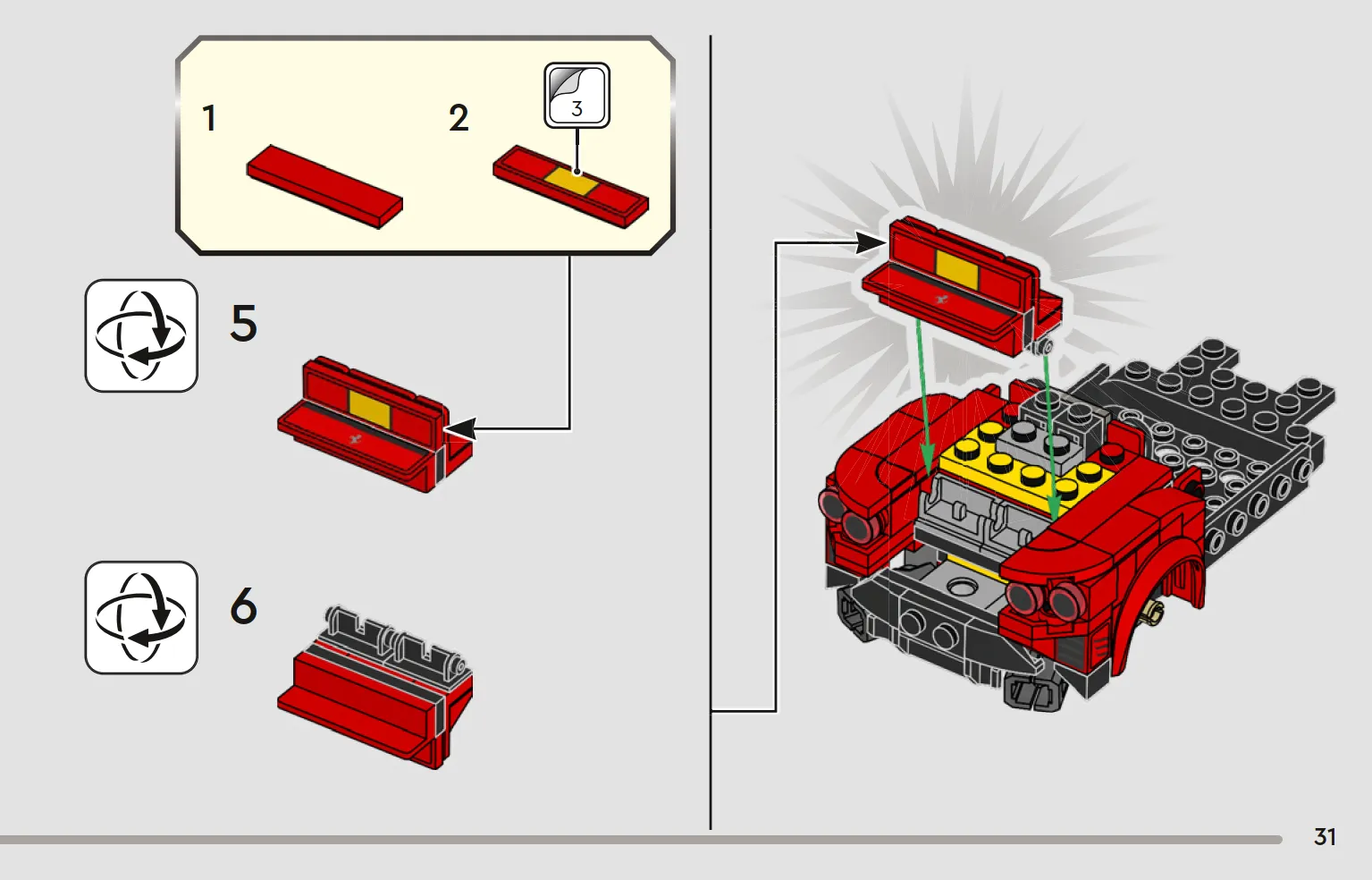 1
2
3
5
6
31