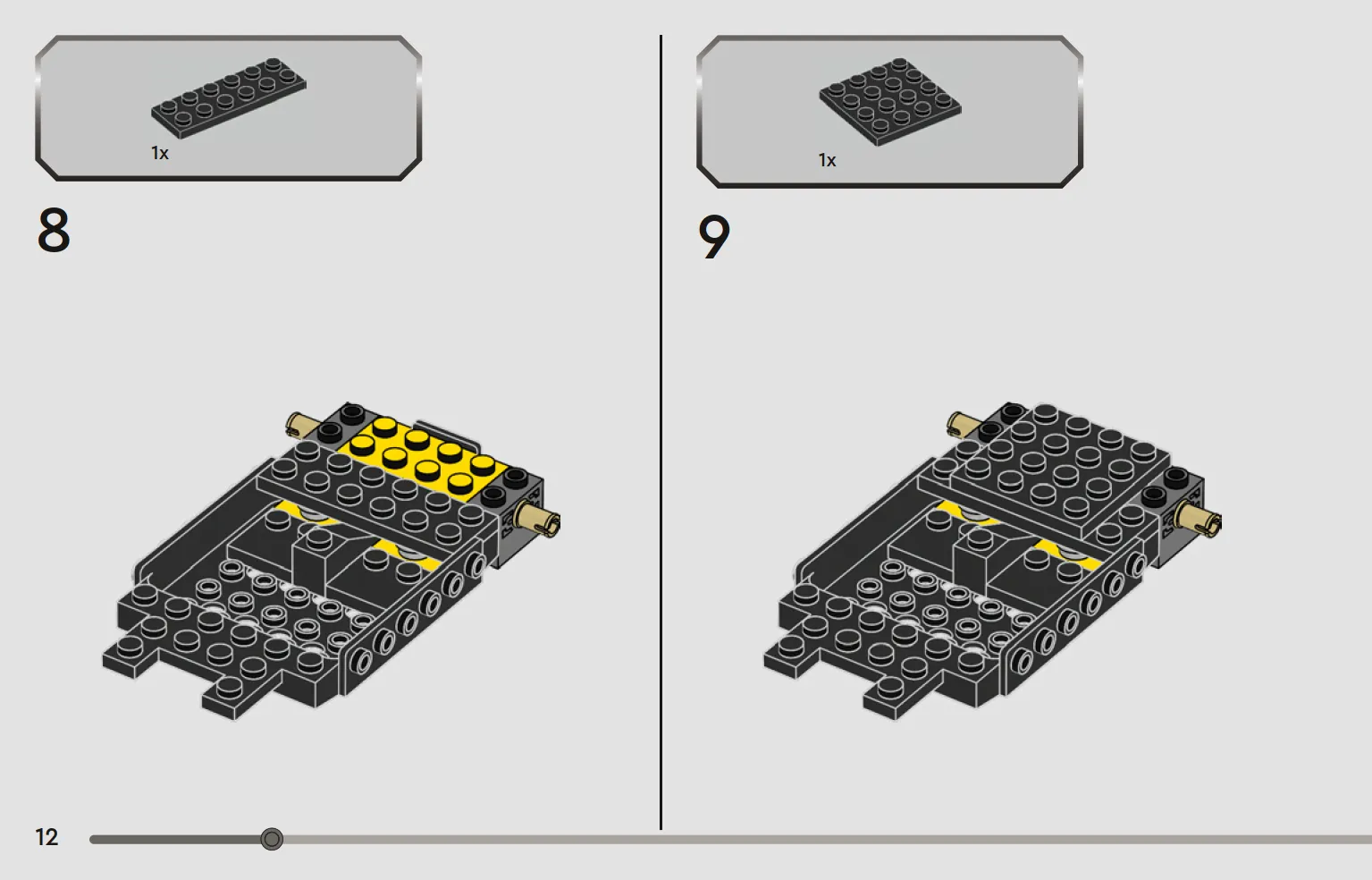 1x

8

1x

9

12