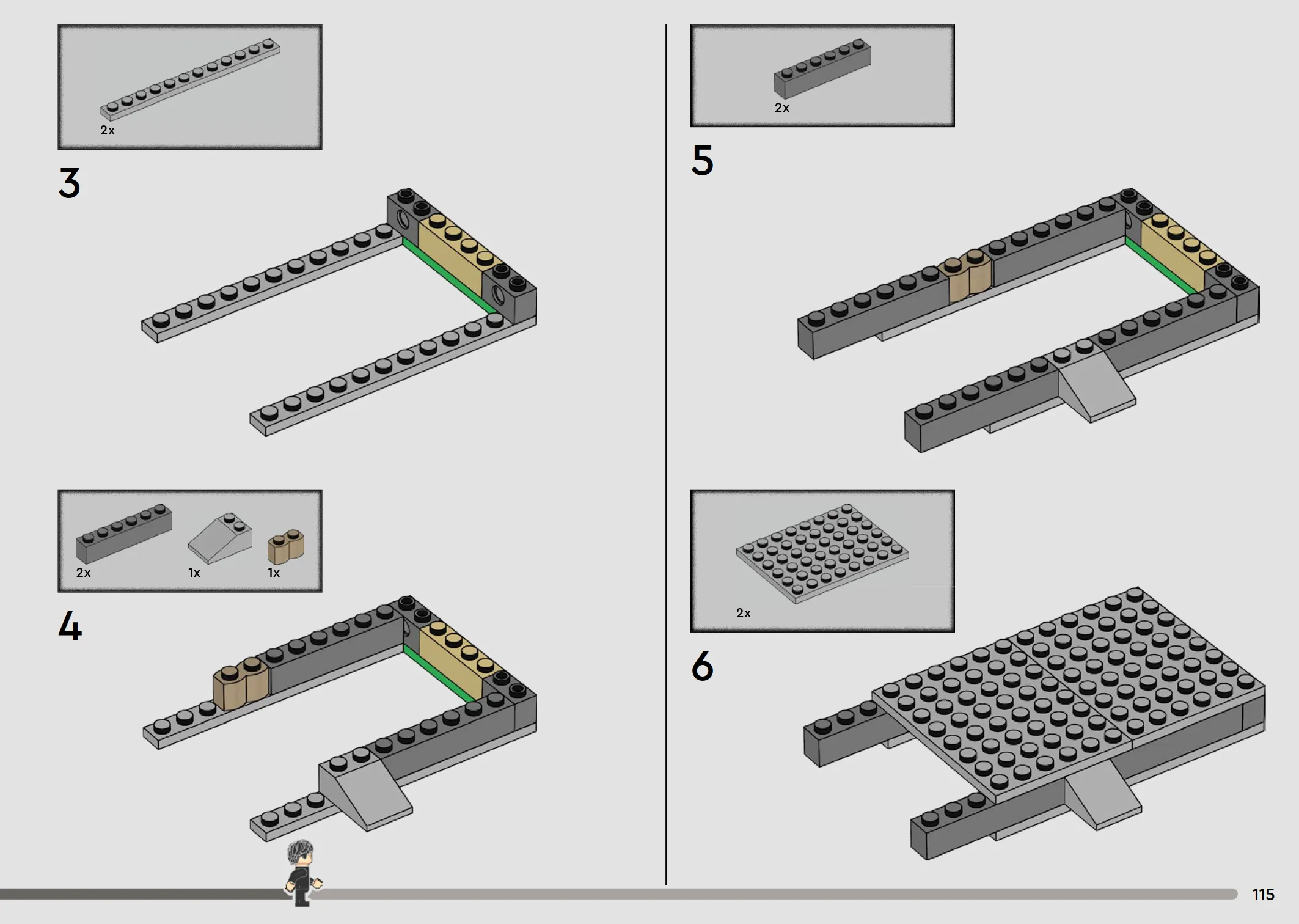 2x

3

2x

1x

1x

4

2x

5

2x

6

115