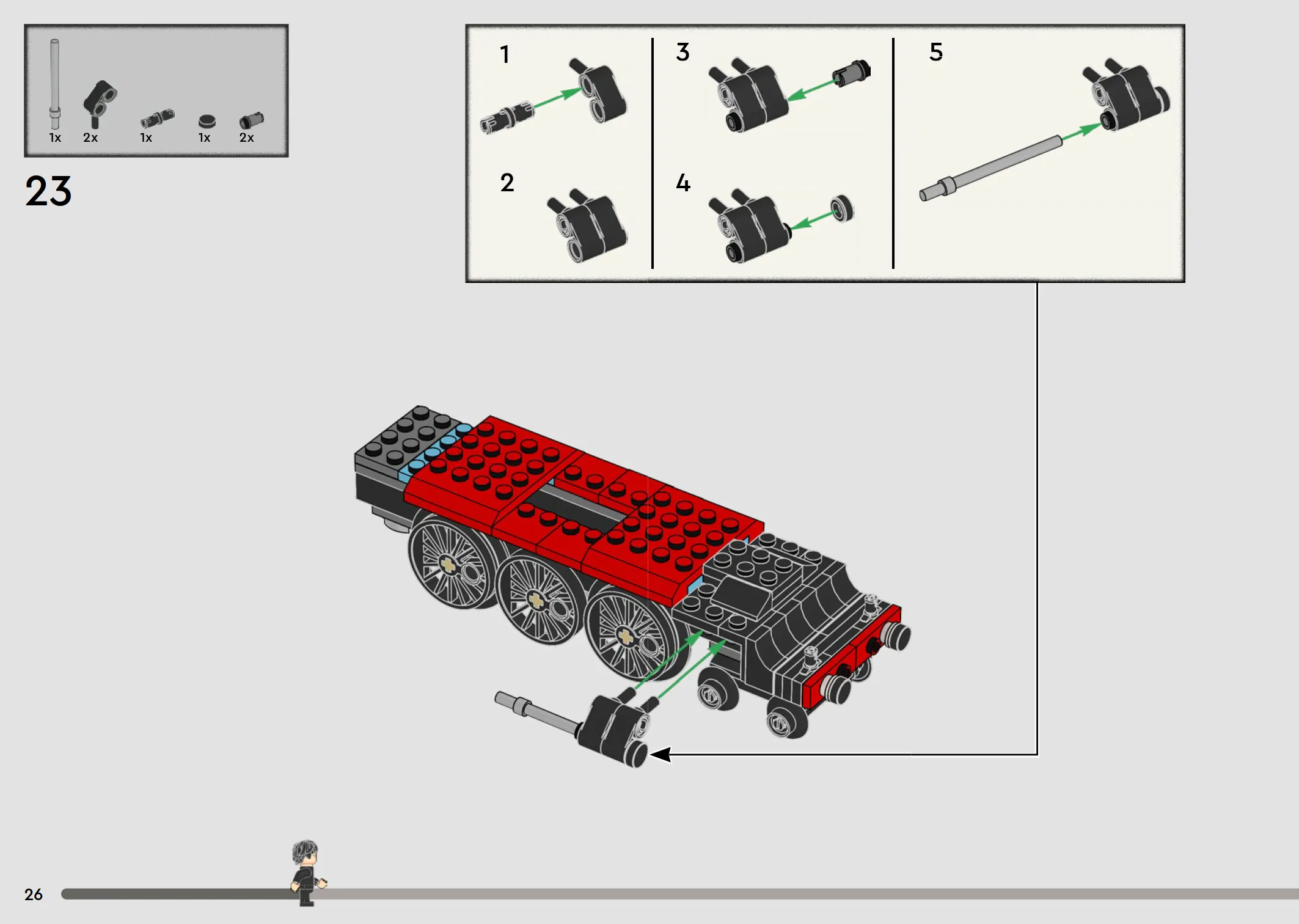 1x 2x 1x 1x 2x

23

1

2

3

4

5

26