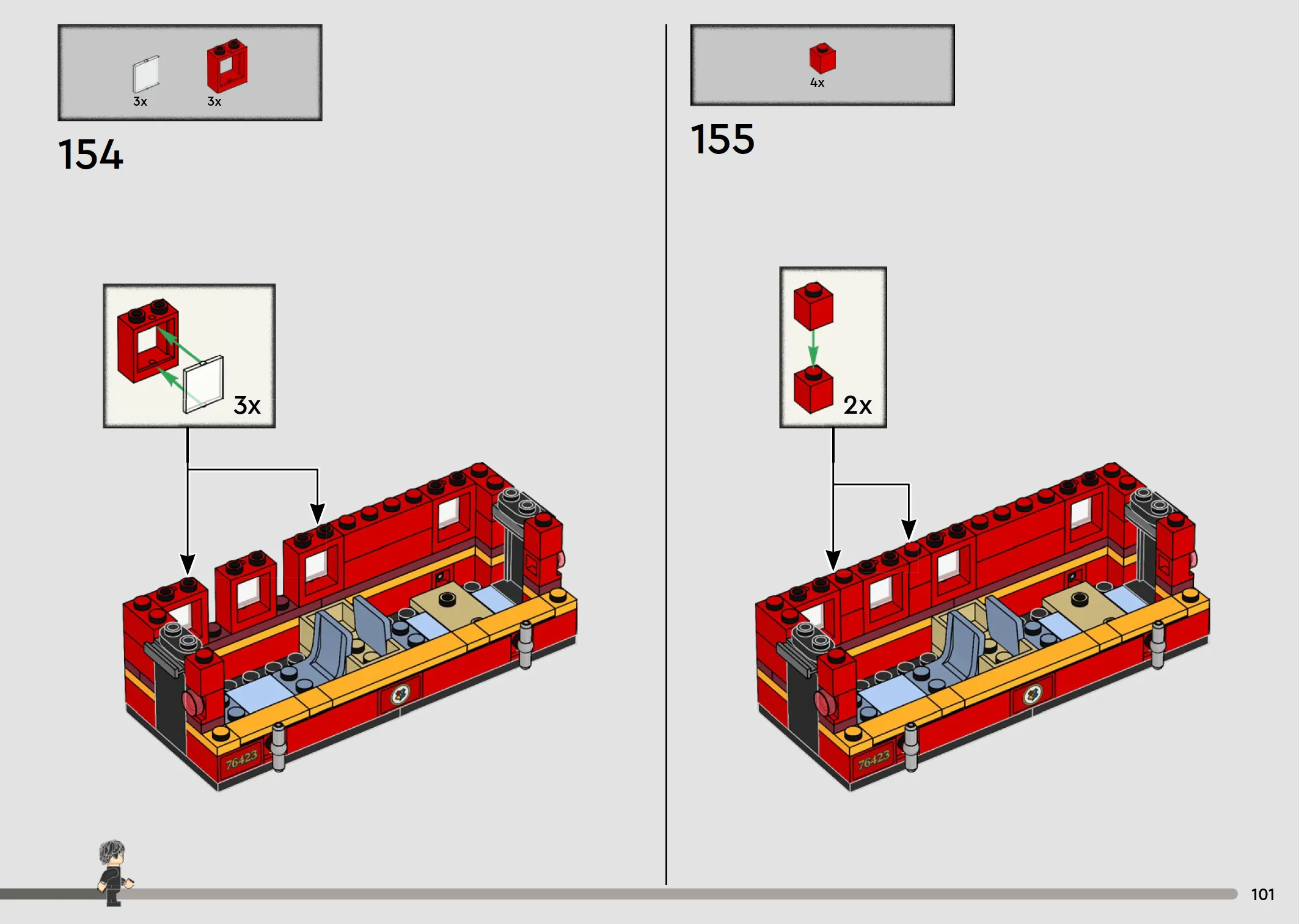 3x 3x

154

3x

76423

4x

155

2x

76423

101