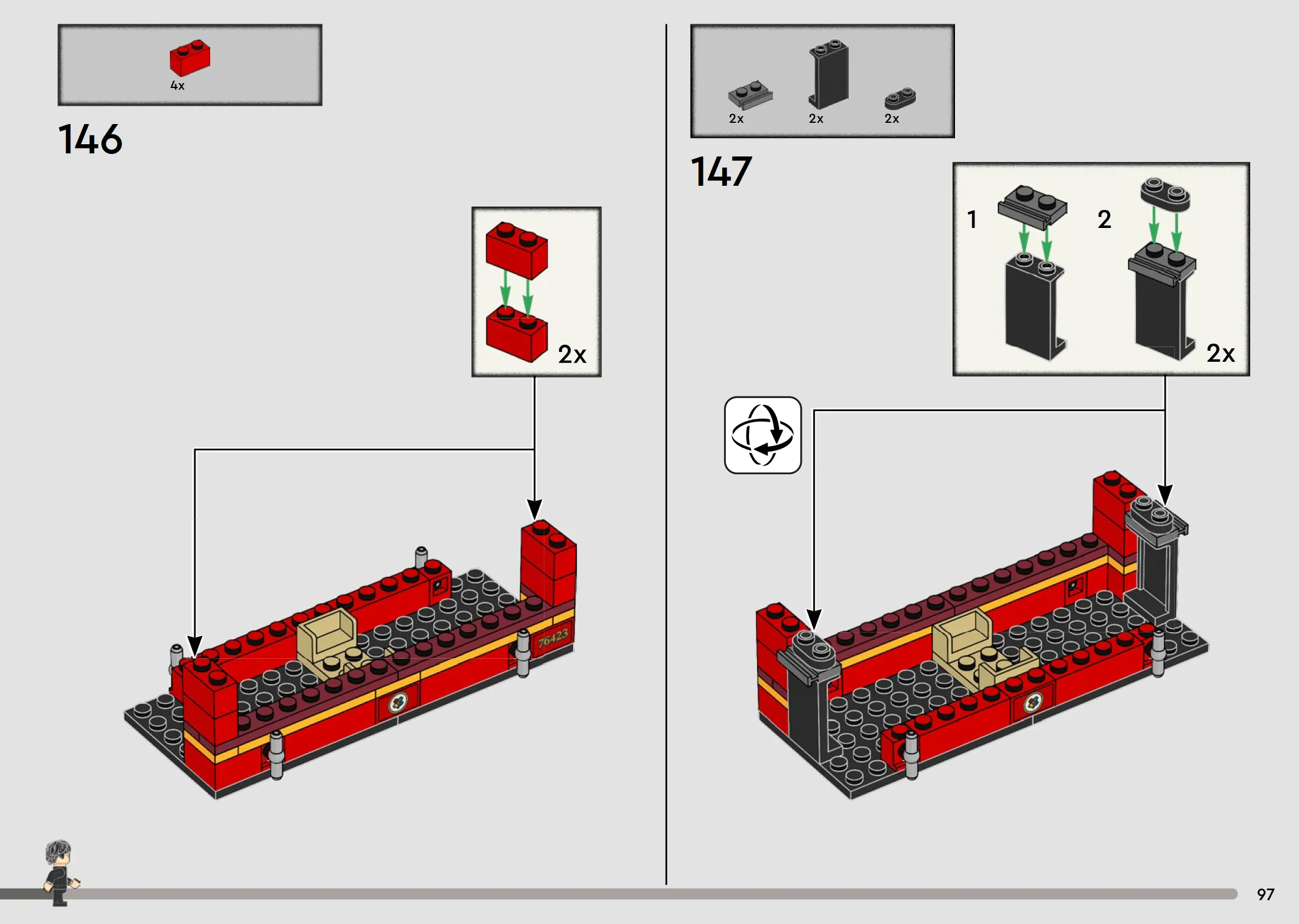 4x

146

2x

76423

2x 2x 2x

147

1 2

2x

97