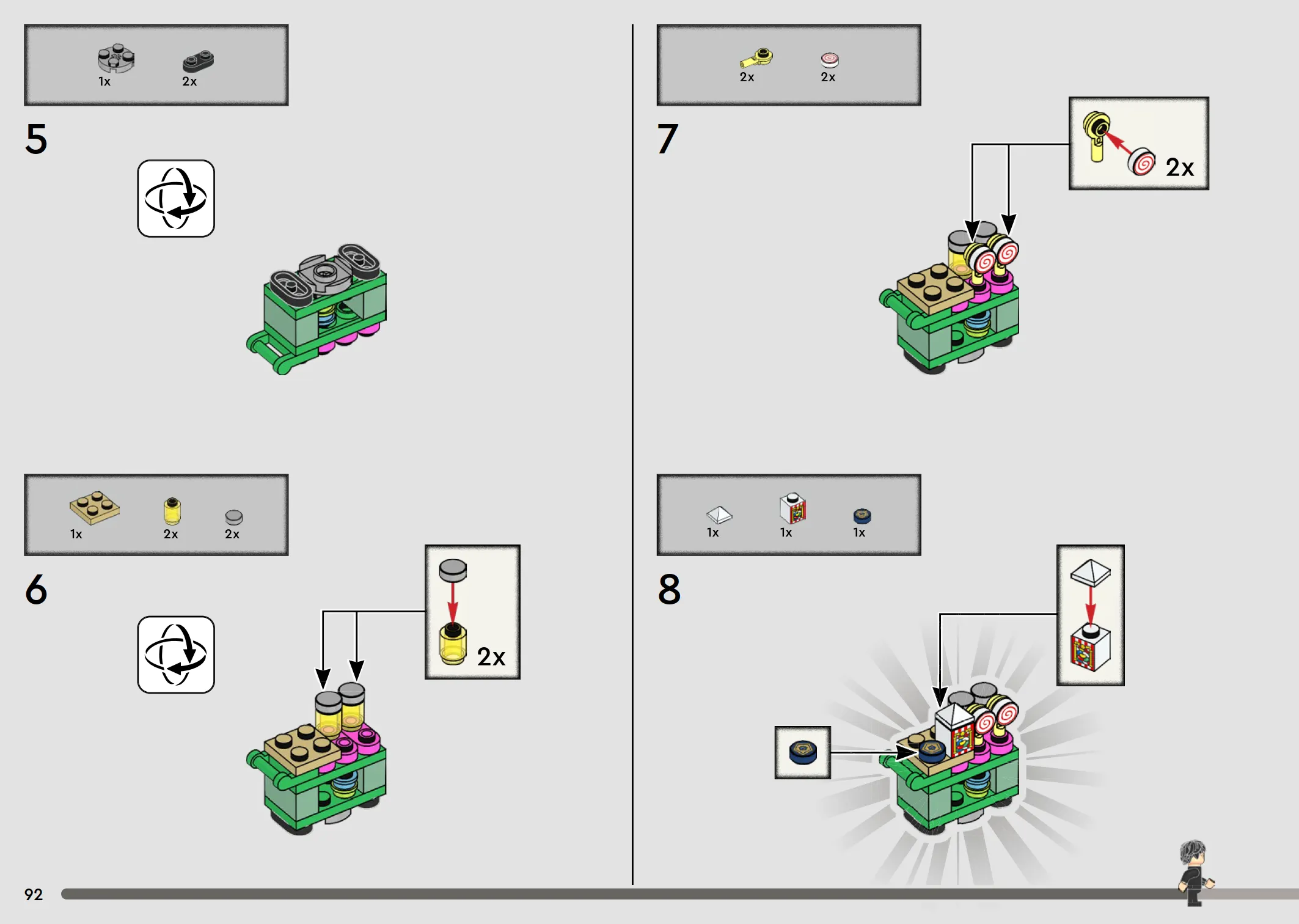 1x 2x

5

1x 2x 2x

6

2x

2x 2x

7

2x

1x 1x 1x

8

92