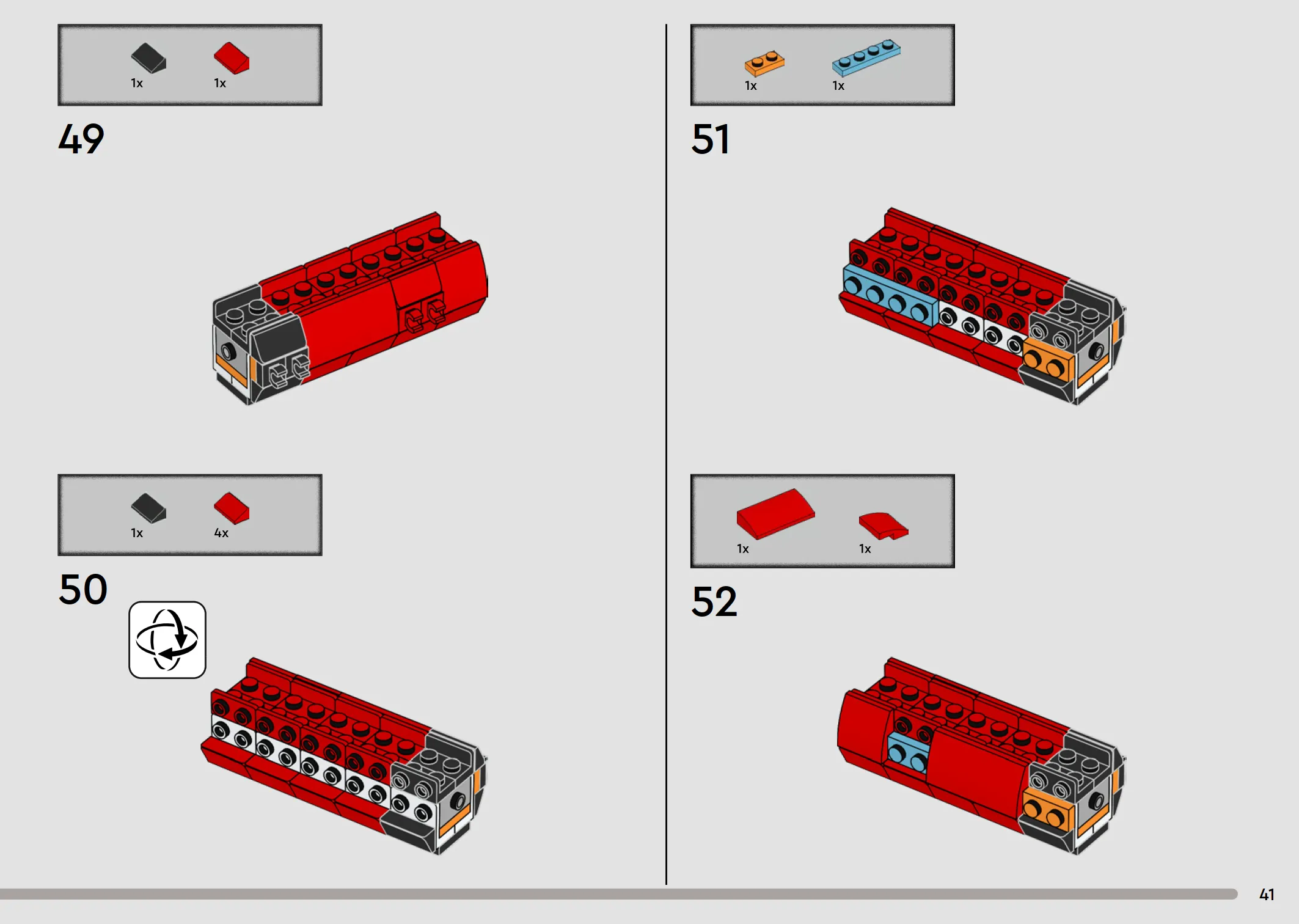 1x 1x

49

1x 4x

50

1x 1x

51

1x 1x

52

41