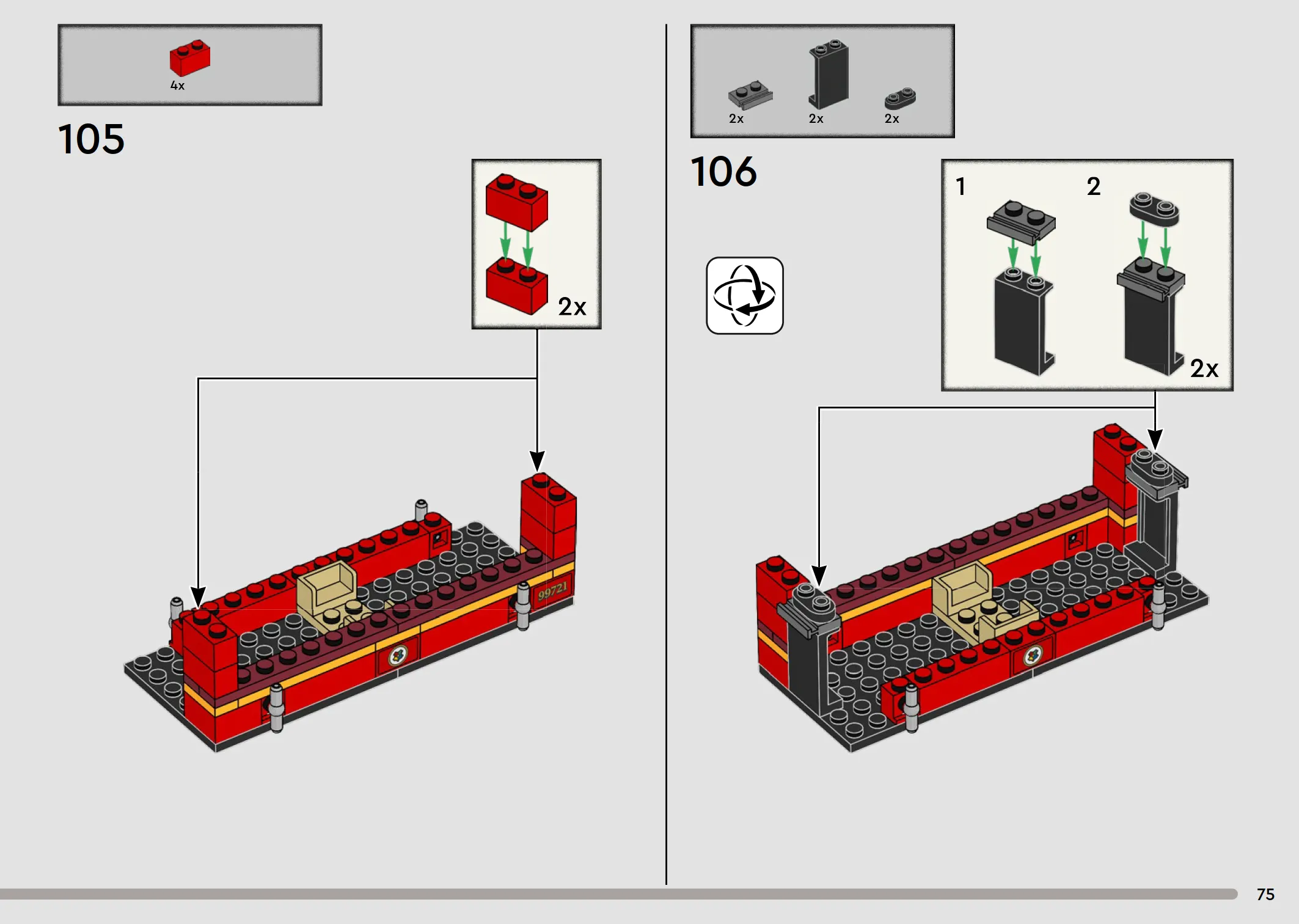 4x

105

2x

99721

2x

2x

2x

106

1

2

2x

75