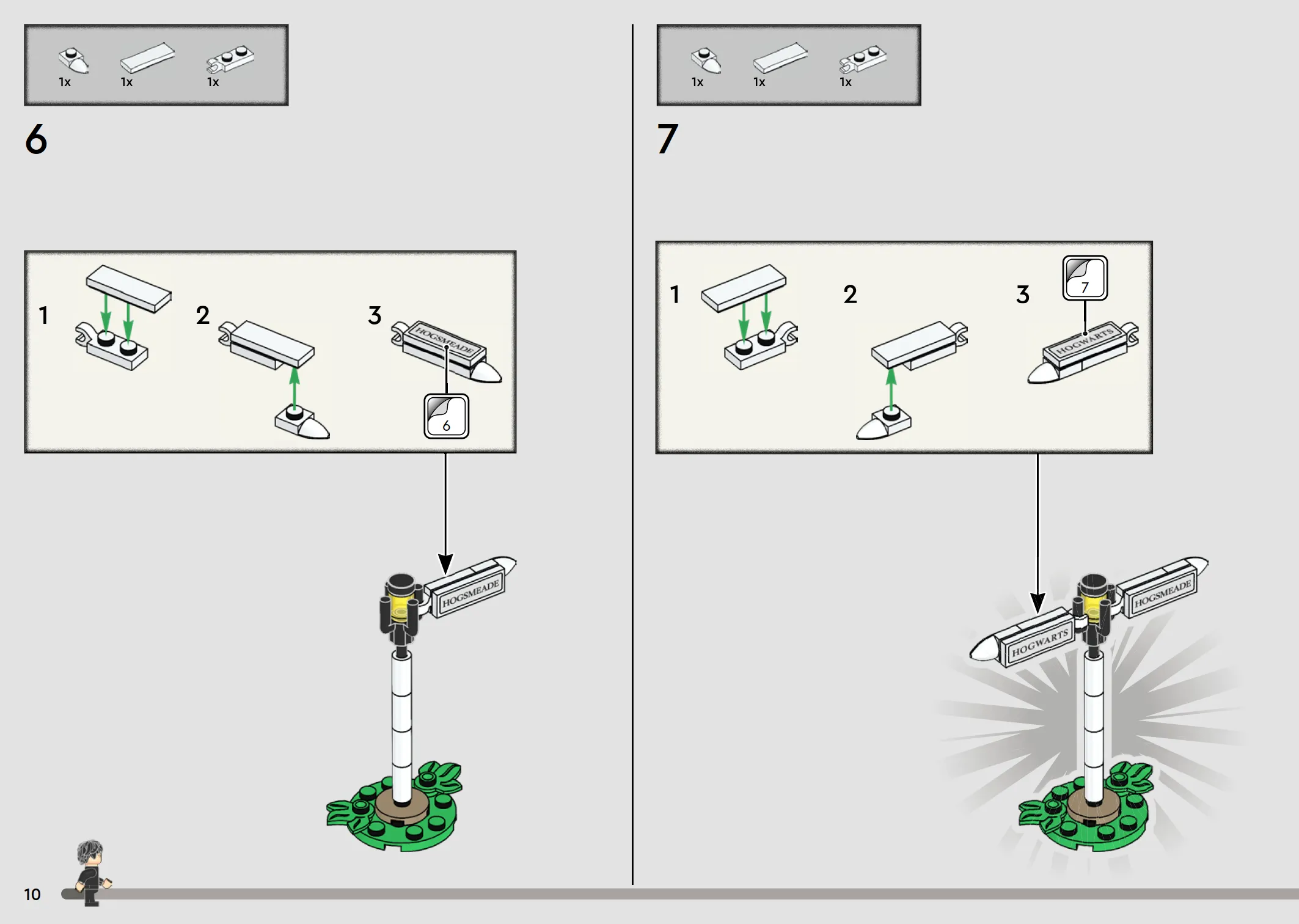 1x 1x 1x

6

1

2

3

HOGSMEADE

6

HOGSMEADE

1x 1x 1x

7

1

2

3

7

HOGWARTS

HOGWARTS

HOGSMEADE

10