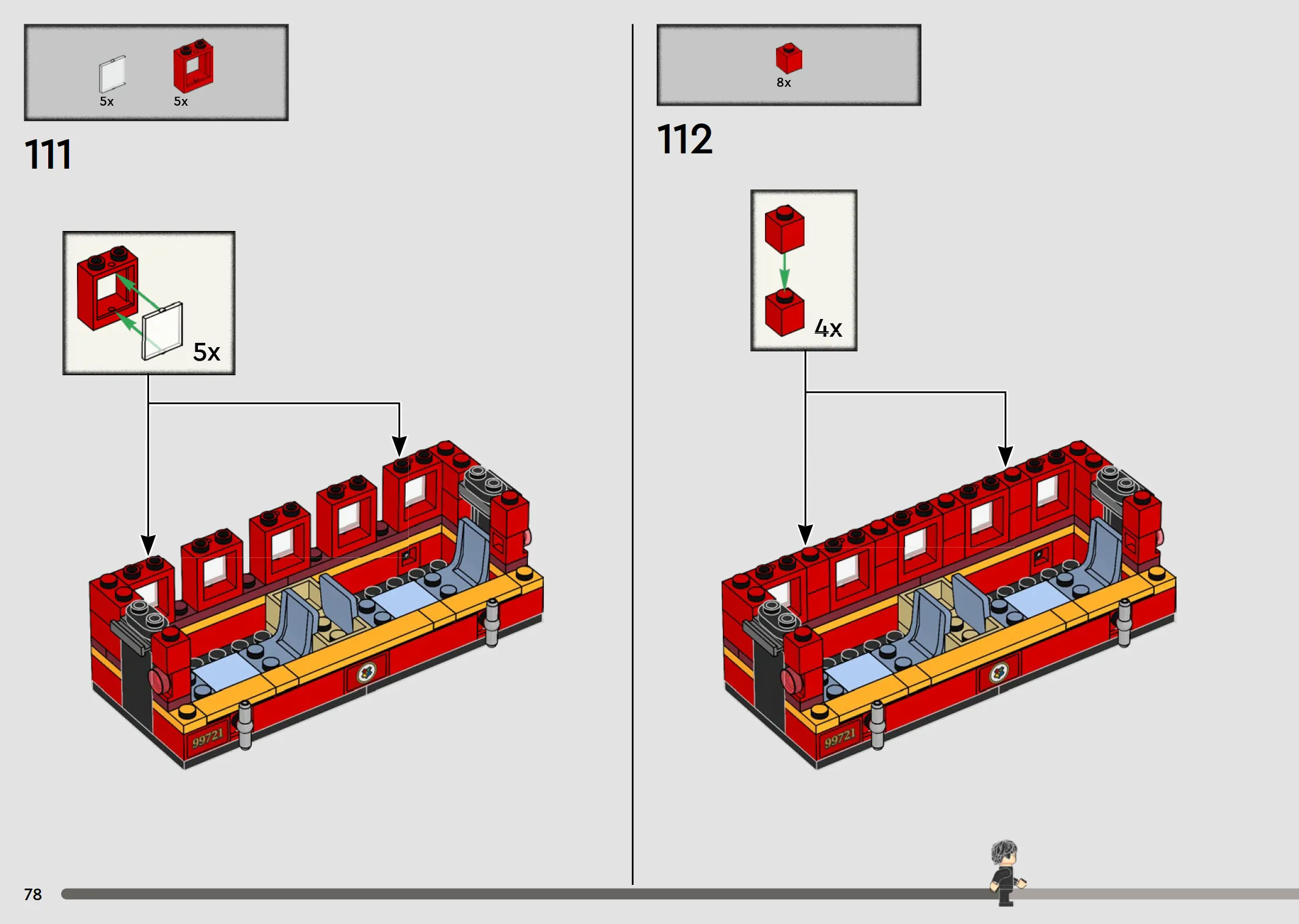 5x 5x

111

5x

99721

8x

112

4x

99721

78